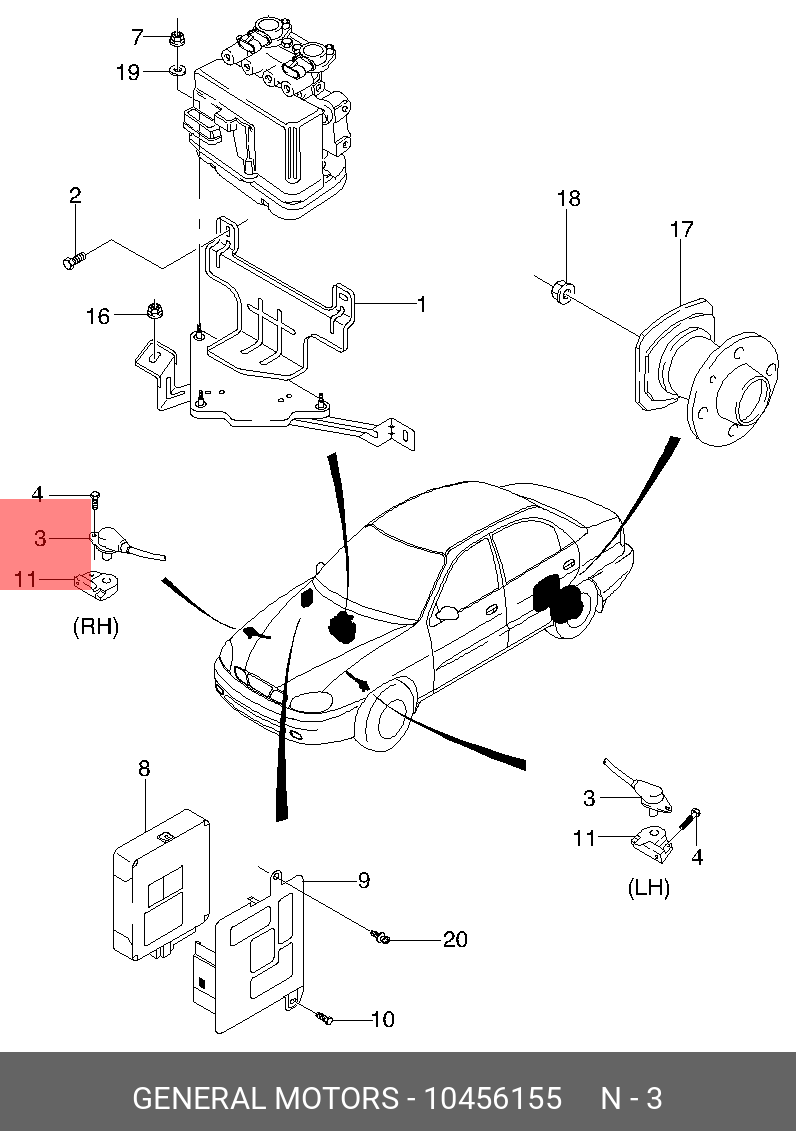 7
19
2
16
1
18
17
4
3
11
(RH)
8
9
20
10
3
11
4
(LH)

GENERAL MOTORS - 10456155 N - 3