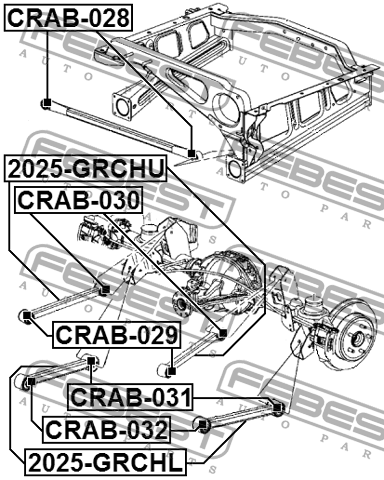 CRAB-028

2025-GRCHU

CRAB-030

CRAB-029

CRAB-031

CRAB-032

2025-GRCHL

FEBEST AUTO PARTS