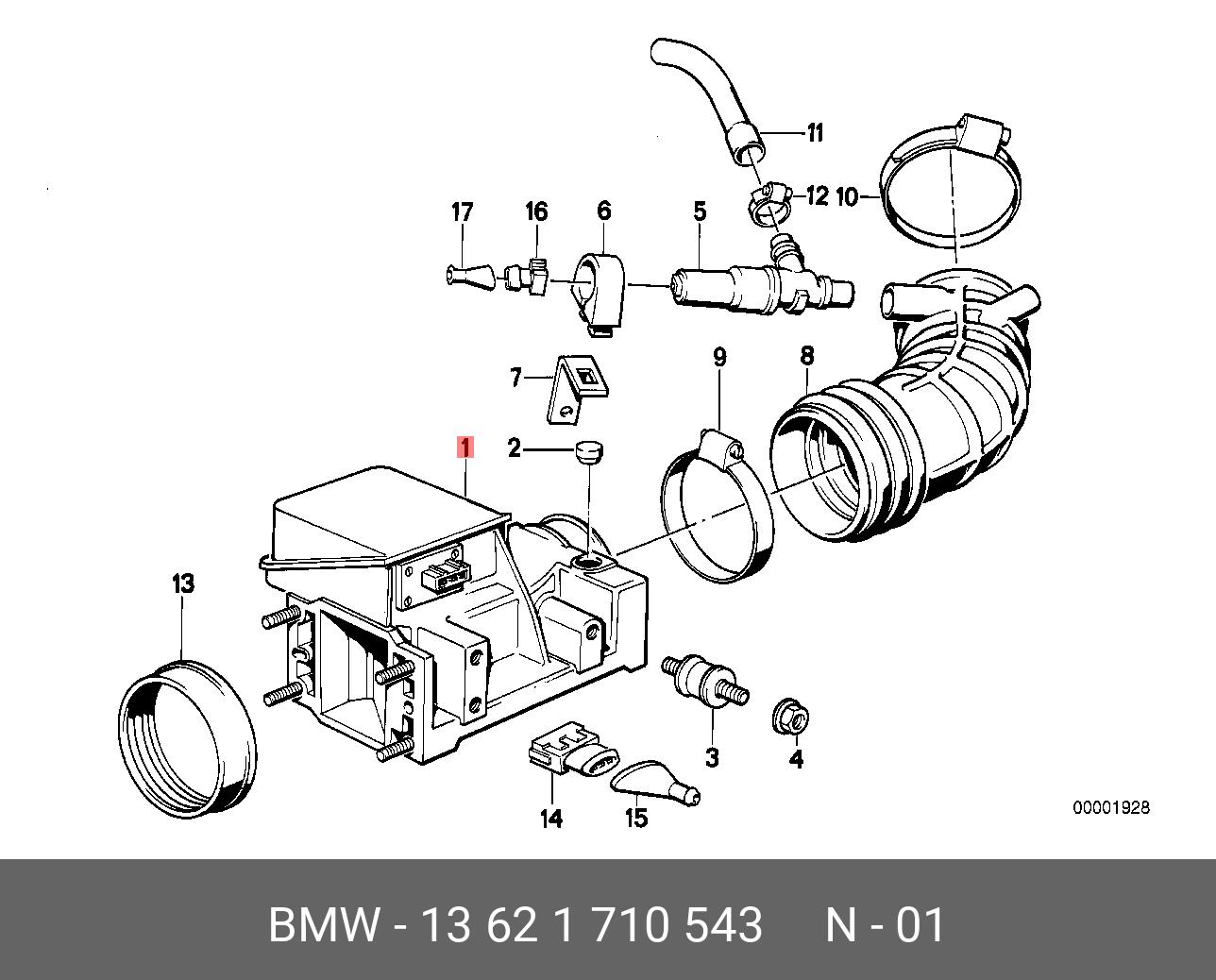 11
12
10
17
16
6
5
7
9
8
1
2
13
3
4
14
15
00001928

BMW - 13 62 1 710 543 N - 01