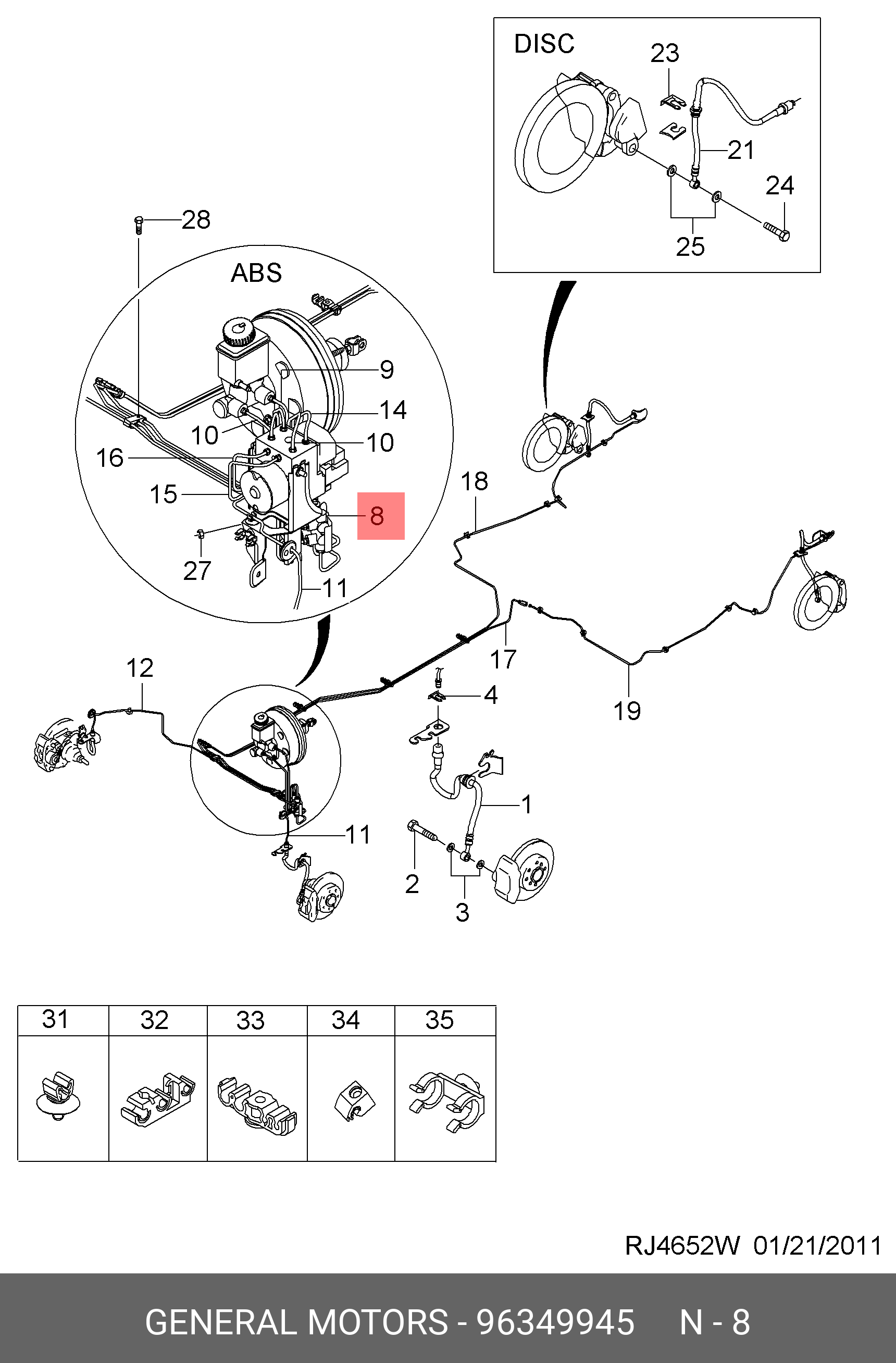 DISC
23
21
24
25
28
ABS
9
14
10
10
16
15
8
27
11
18
17
19
12
4
1
11
2
3

| 31 | 32 | 33 | 34 | 35 |
|---|---|---|---|---|
| | | | | |

RJ4652W 01/21/2011

GENERAL MOTORS - 96349945 N - 8