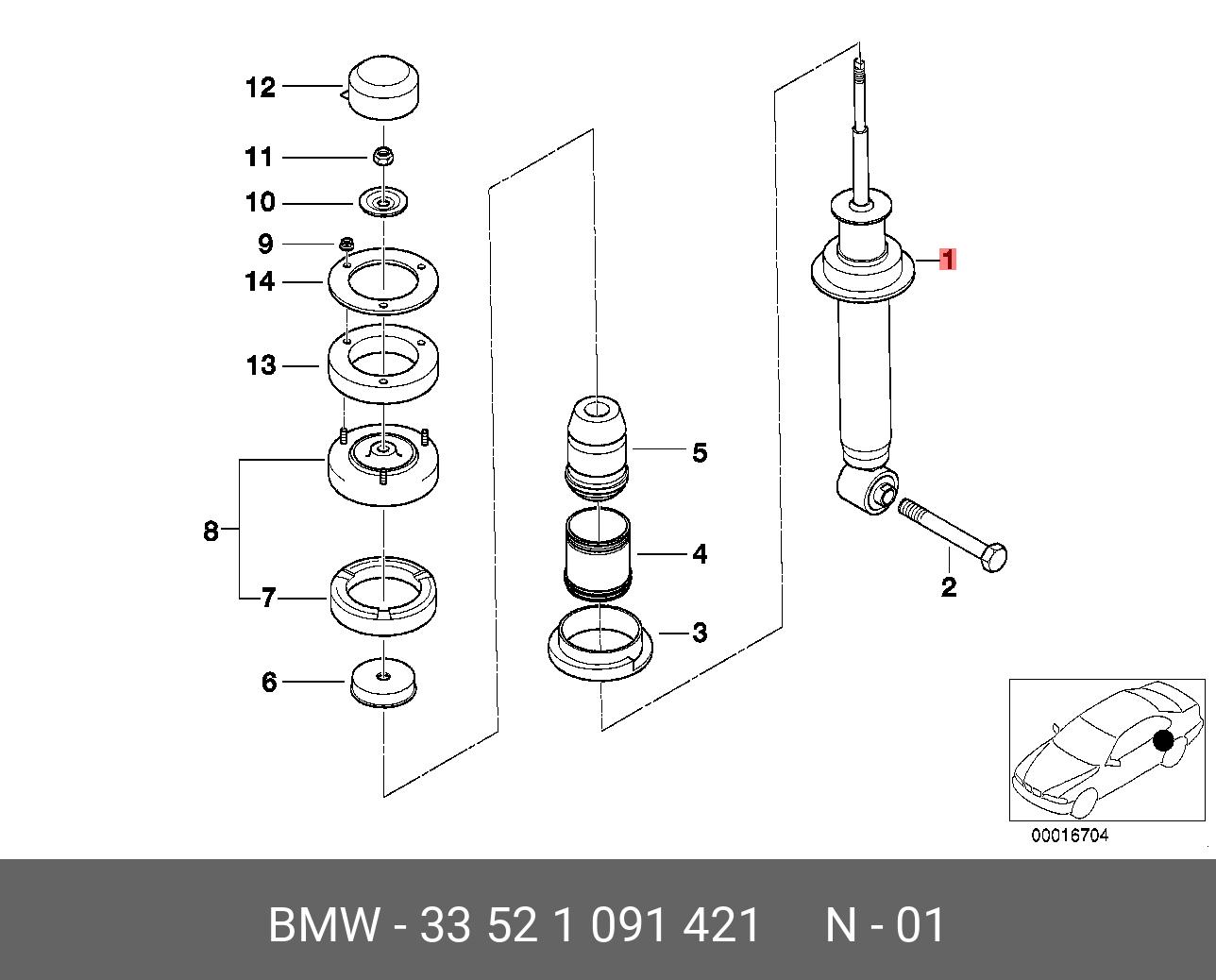 12
11
10
9
14
13
8
7
6
5
4
3
1
2
00016704
BMW - 33 52 1 091 421 N - 01