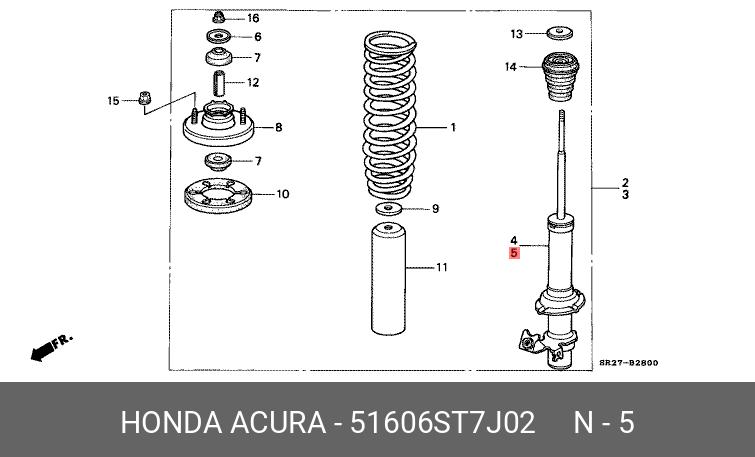 16
6
7
12
15
8
7
10
1
9
11
13
14
2
3
4
5
FR.
SR27-B2800

HONDA ACURA - 51606ST7J02 N - 5