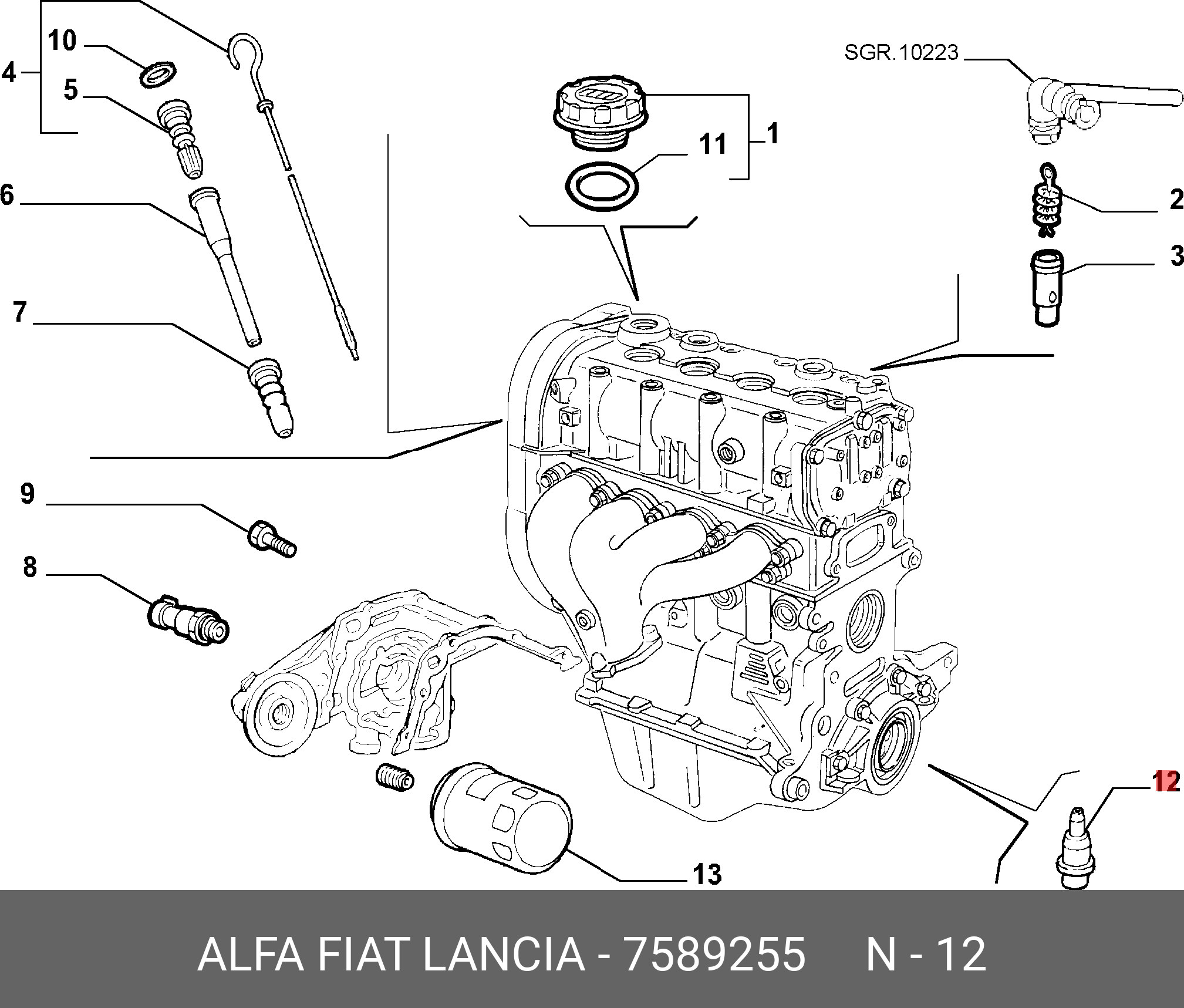 10
4
5
6
7
9
8
SGR.10223
1
11
2
3
12
13

ALFA FIAT LANCIA - 7589255 N - 12