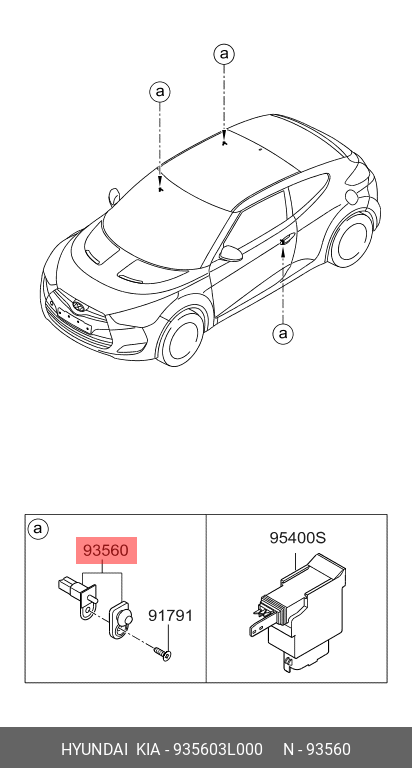 a
a
a
a
93560
91791
95400S
HYUNDAI KIA - 935603L000 N - 93560