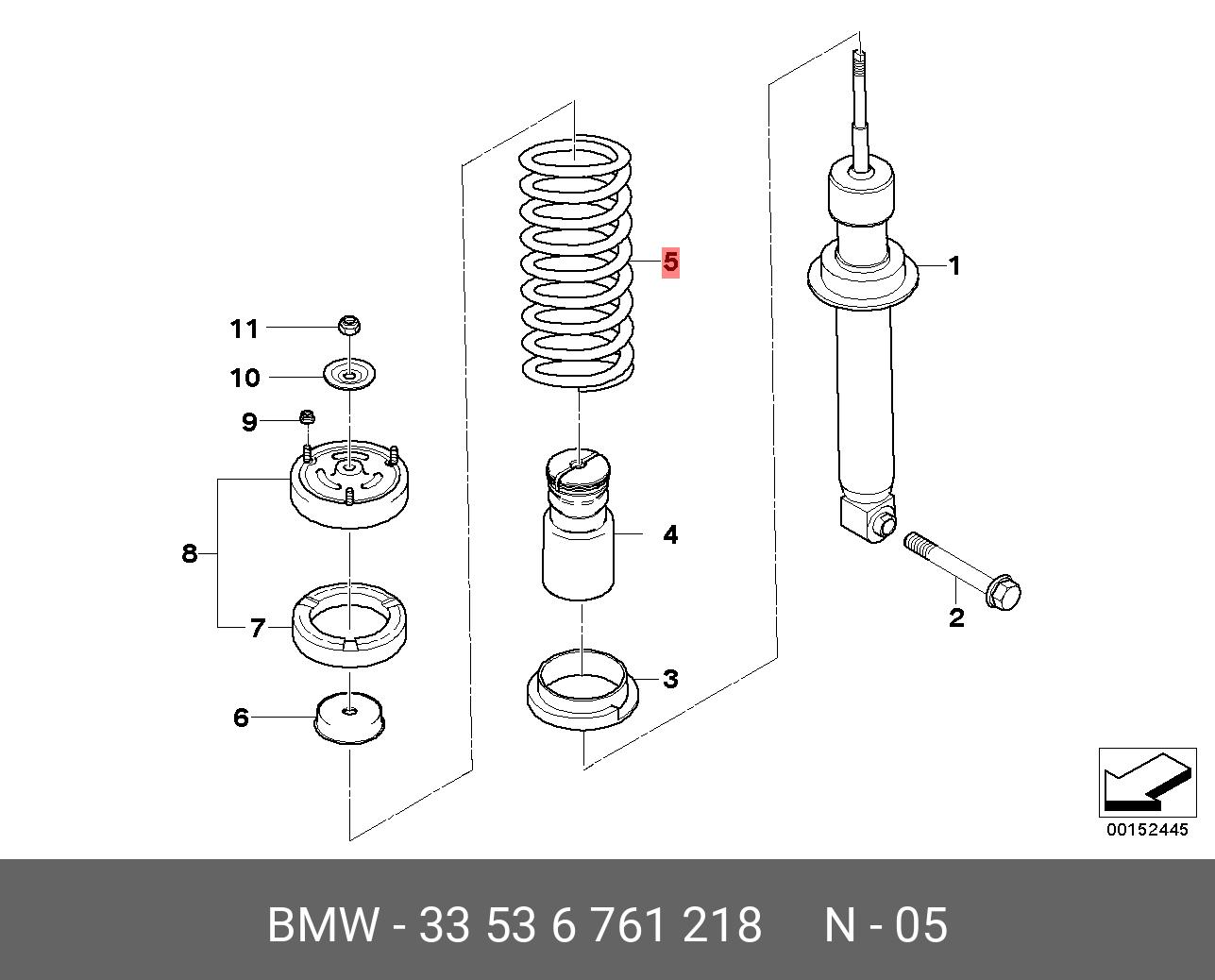 11
10
9
8
7
6
5
4
3
1
2
00152445

BMW - 33 53 6 761 218 N - 05