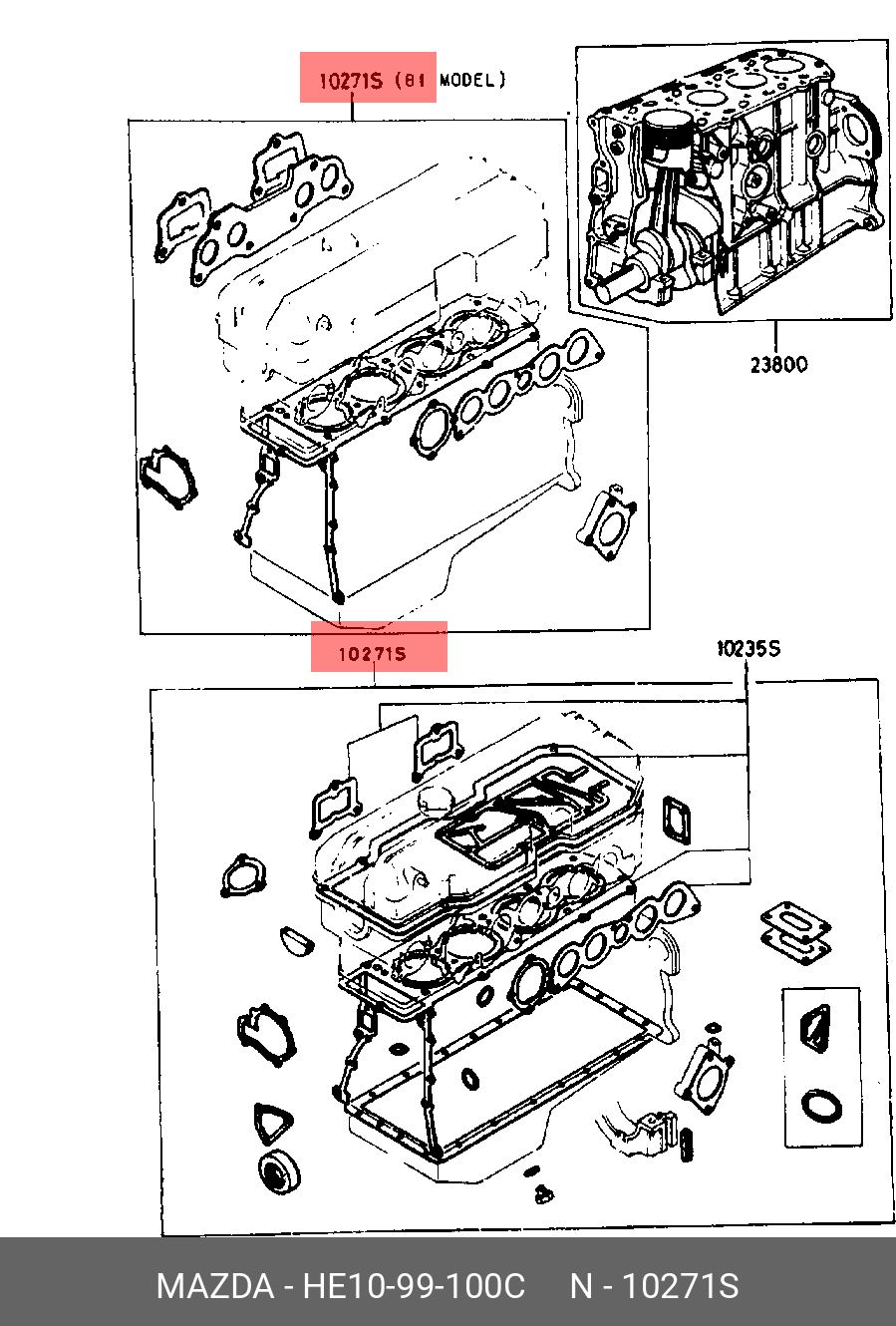 10271S (81 MODEL)

23800

10271S

10235S

MAZDA - HE10-99-100C     N - 10271S