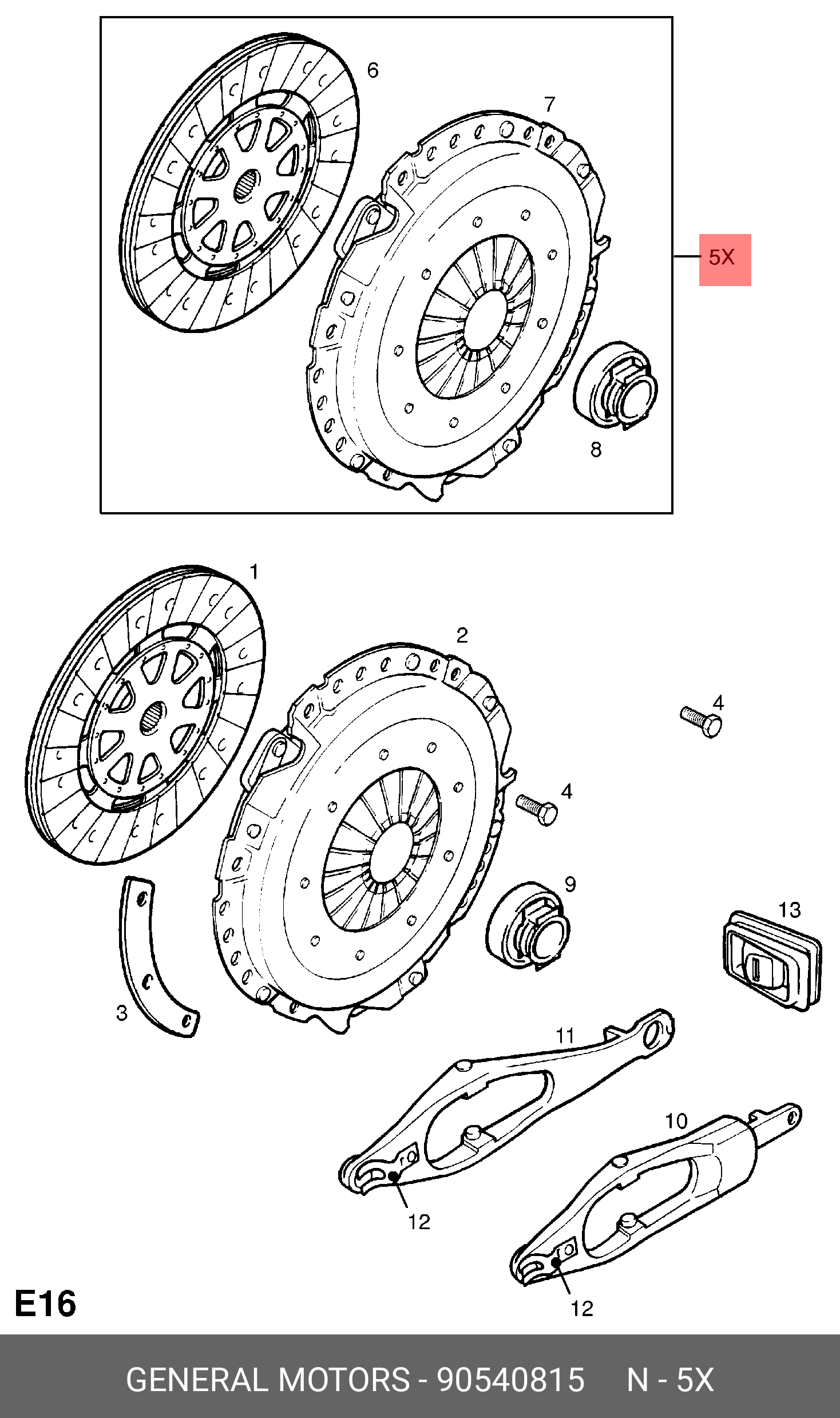 6
7
5X
8
1
2
4
4
9
13
3
11
10
12
12
E16
GENERAL MOTORS - 90540815 N - 5X