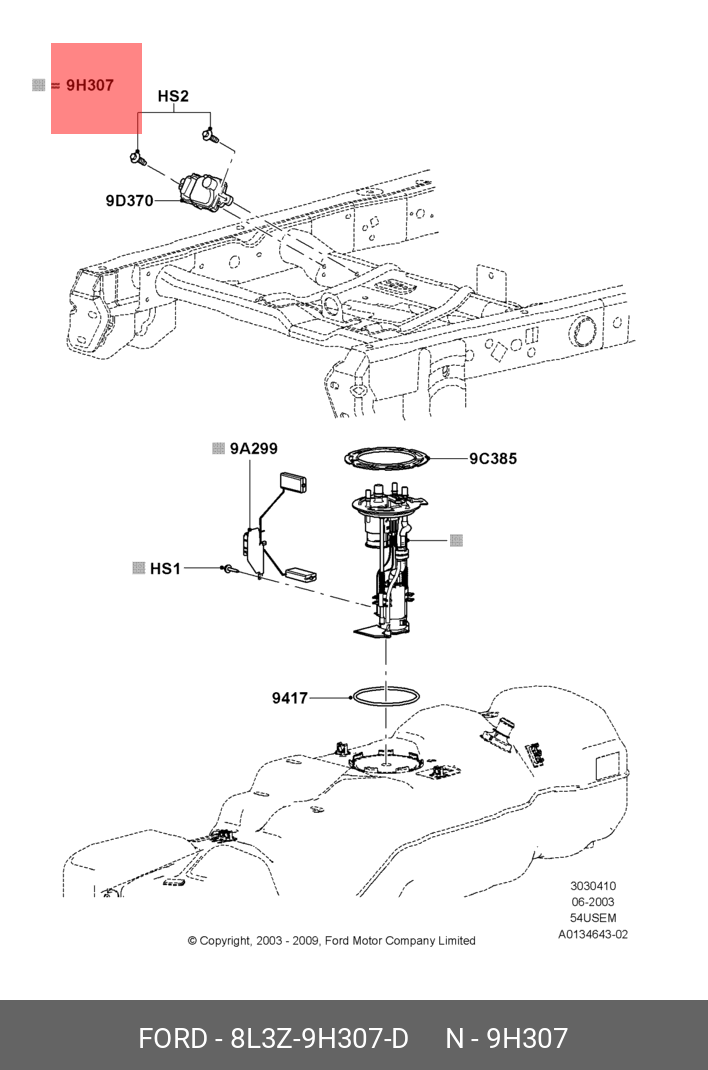 = 9H307

HS2

9D370

9A299

9C385

HS1

9417

3030410
06-2003
54USEM
A0134643-02

© Copyright, 2003 - 2009, Ford Motor Company Limited

FORD - 8L3Z-9H307-D N - 9H307