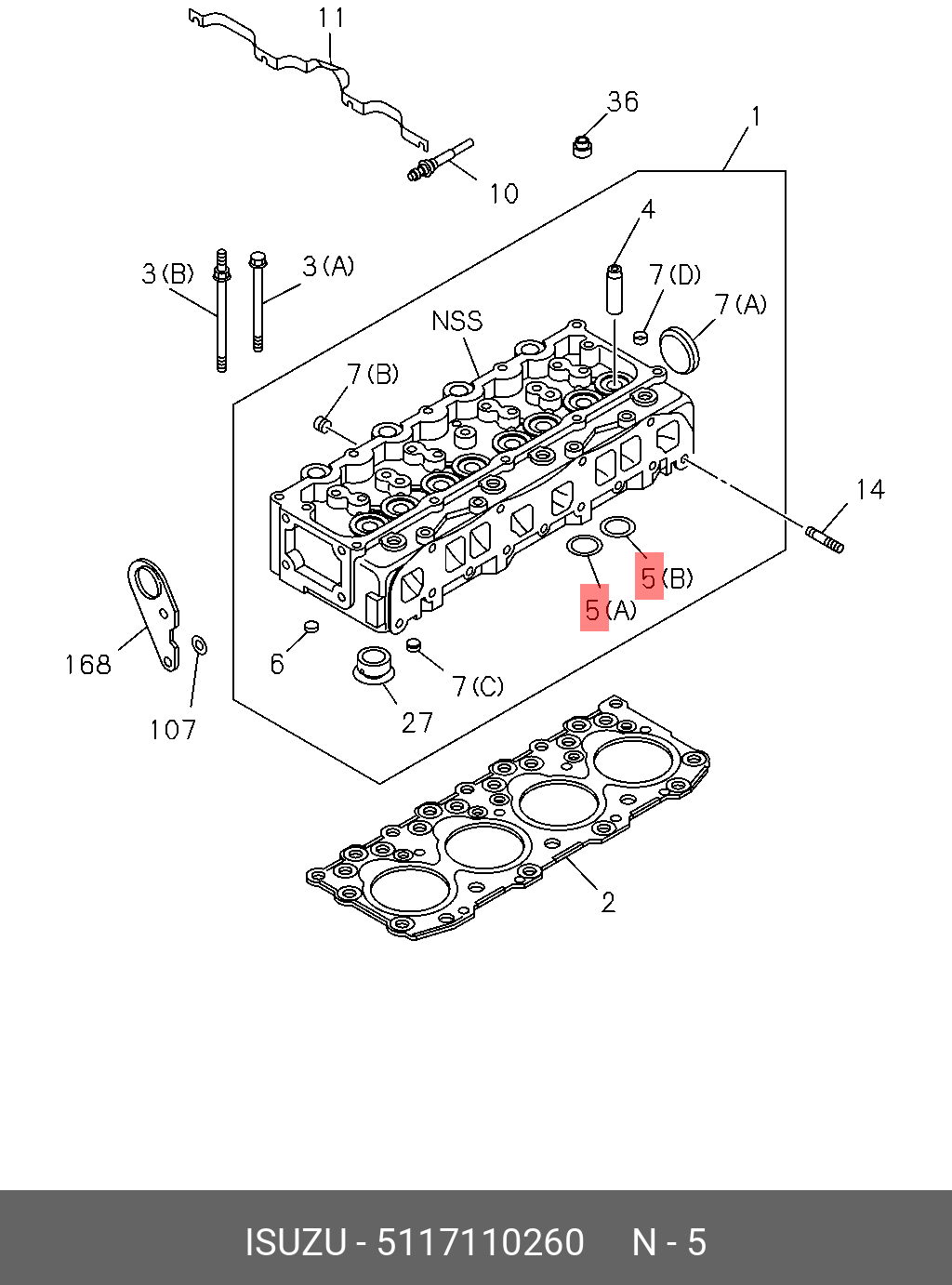 11

36

1

10

4

3(B)

3(A)

7(D)

7(A)

NSS

7(B)

14

5(B)

5(A)

168

6

7(C)

107

27

2

ISUZU - 5117110260 N - 5