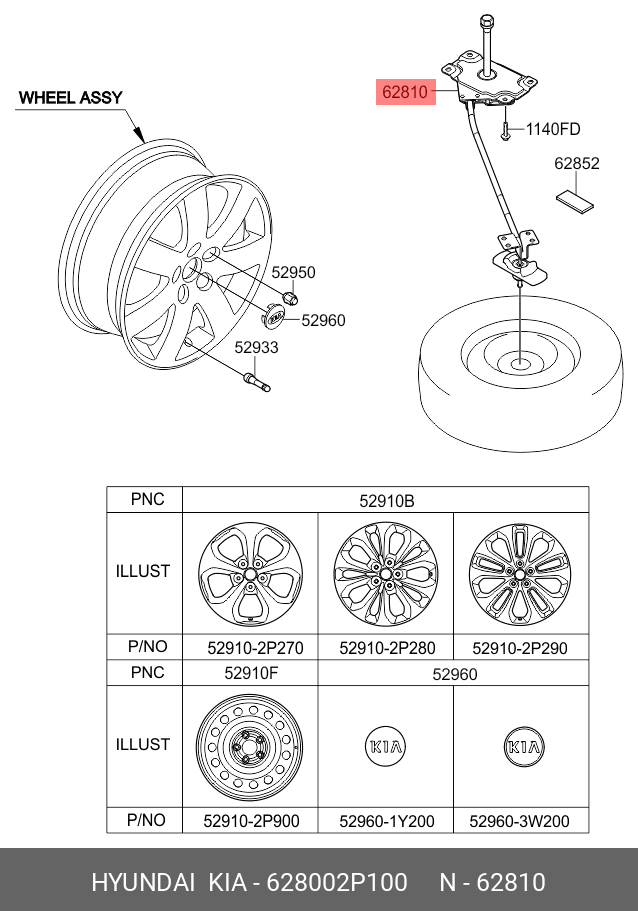 WHEEL ASSY

62810

1140FD

62852

52950

52960

52933

| PNC | 52910B | | |
|---|---|---|---|
| ILLUST | | | |
| P/NO | 52910-2P270 | 52910-2P280 | 52910-2P290 |
| PNC | 52910F | 52960 | |
| ILLUST | | KIA | KIA |
| P/NO | 52910-2P900 | 52960-1Y200 | 52960-3W200 |

HYUNDAI KIA - 628002P100 N - 62810