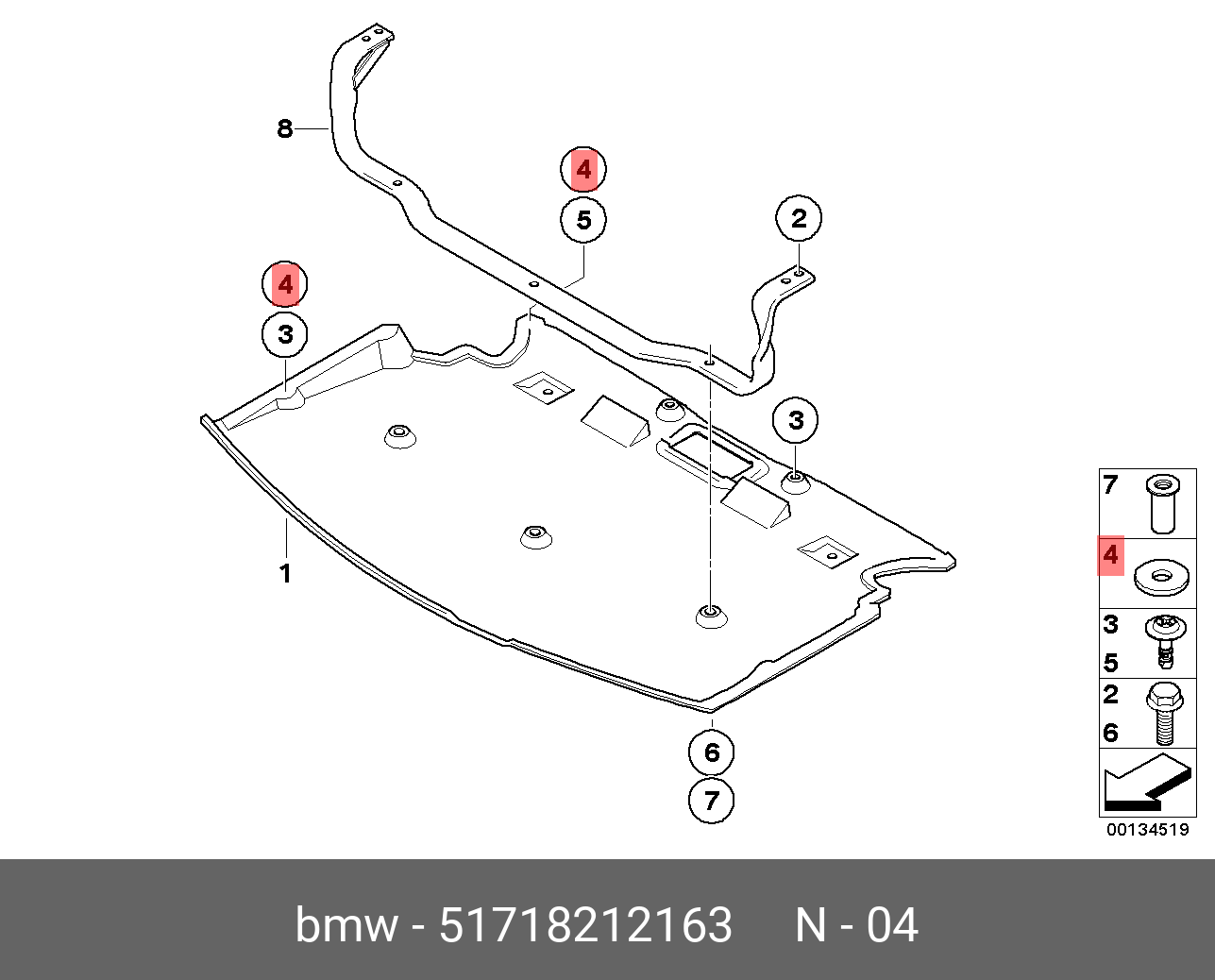 8
4
5
2
4
3
3
1
6
7
7
4
3
5
2
6
00134519
bmw - 51718212163 N - 04