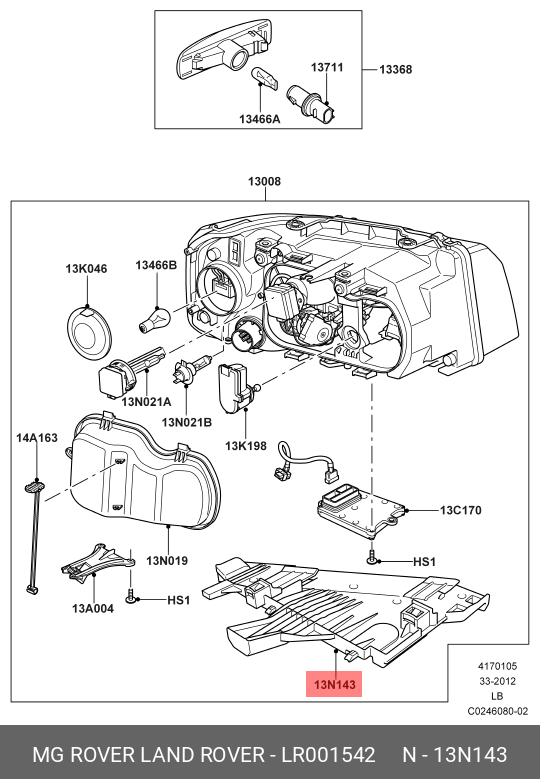 13711
13368
13466A
13008
13K046
13466B
13N021A
13N021B
13K198
14A163
13C170
13N019
HS1
13A004
HS1
13N143
4170105
33-2012
LB
C0246080-02

MG ROVER LAND ROVER - LR001542 N - 13N143