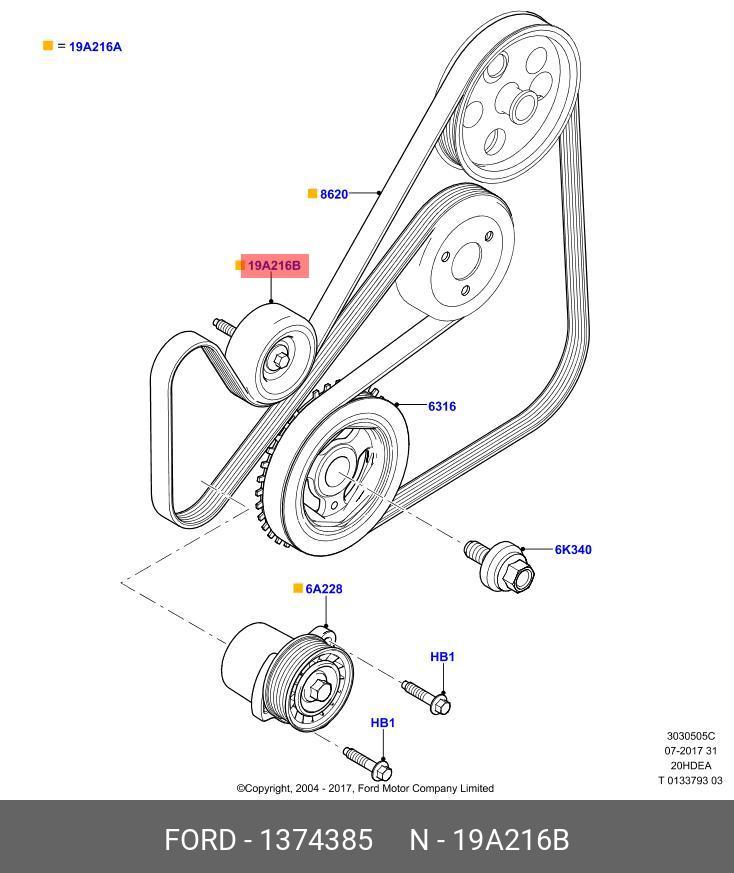 = 19A216A

8620

19A216B

6316

6K340

6A228

HB1

HB1

3030505C
07-2017 31
20HDEA
T 0133793 03

©Copyright, 2004 - 2017, Ford Motor Company Limited

FORD - 1374385 N - 19A216B