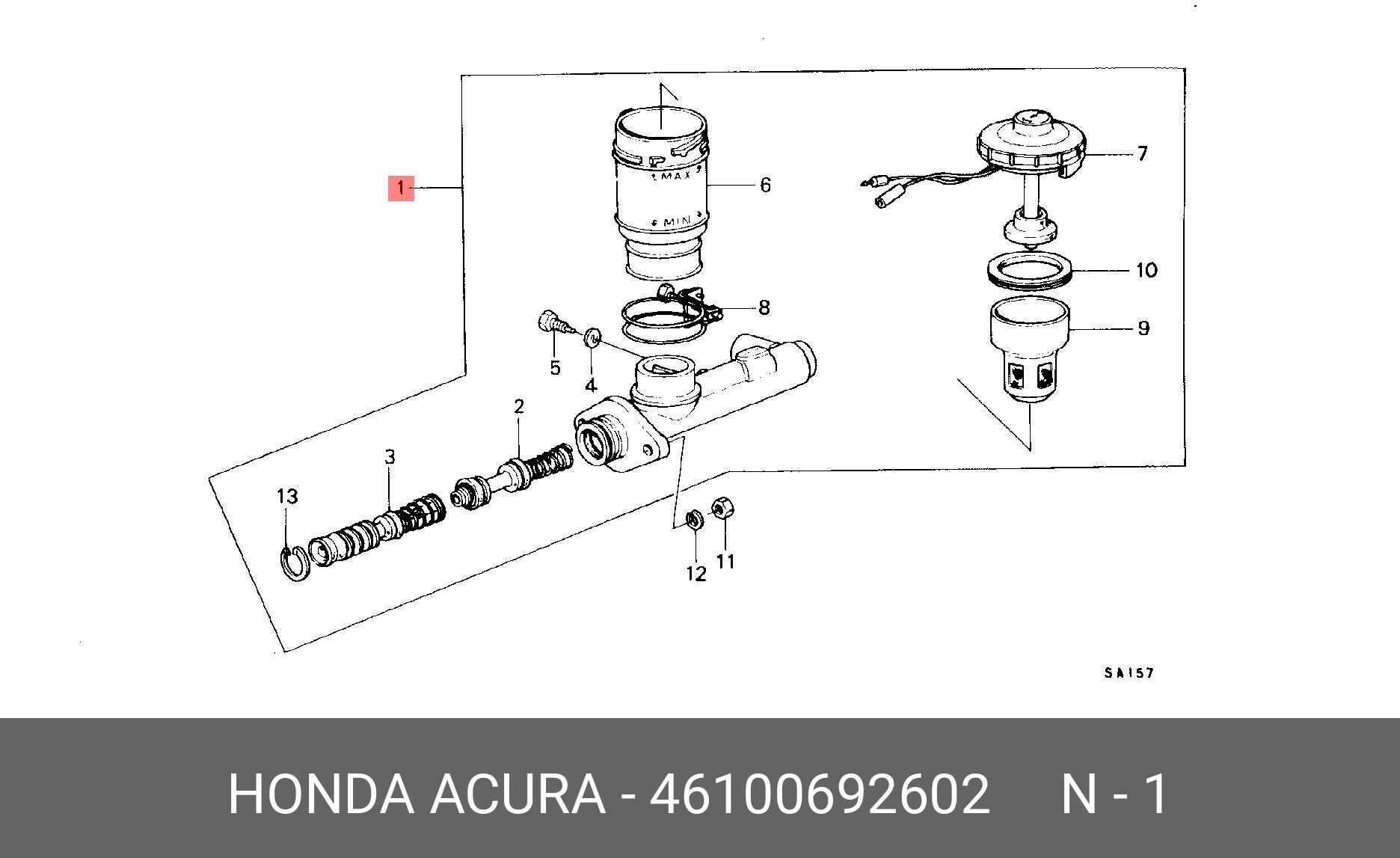 1
MAX
MIN
6
7
10
8
9
5
4
2
3
13
12
11
SA157

HONDA ACURA - 46100692602 N - 1