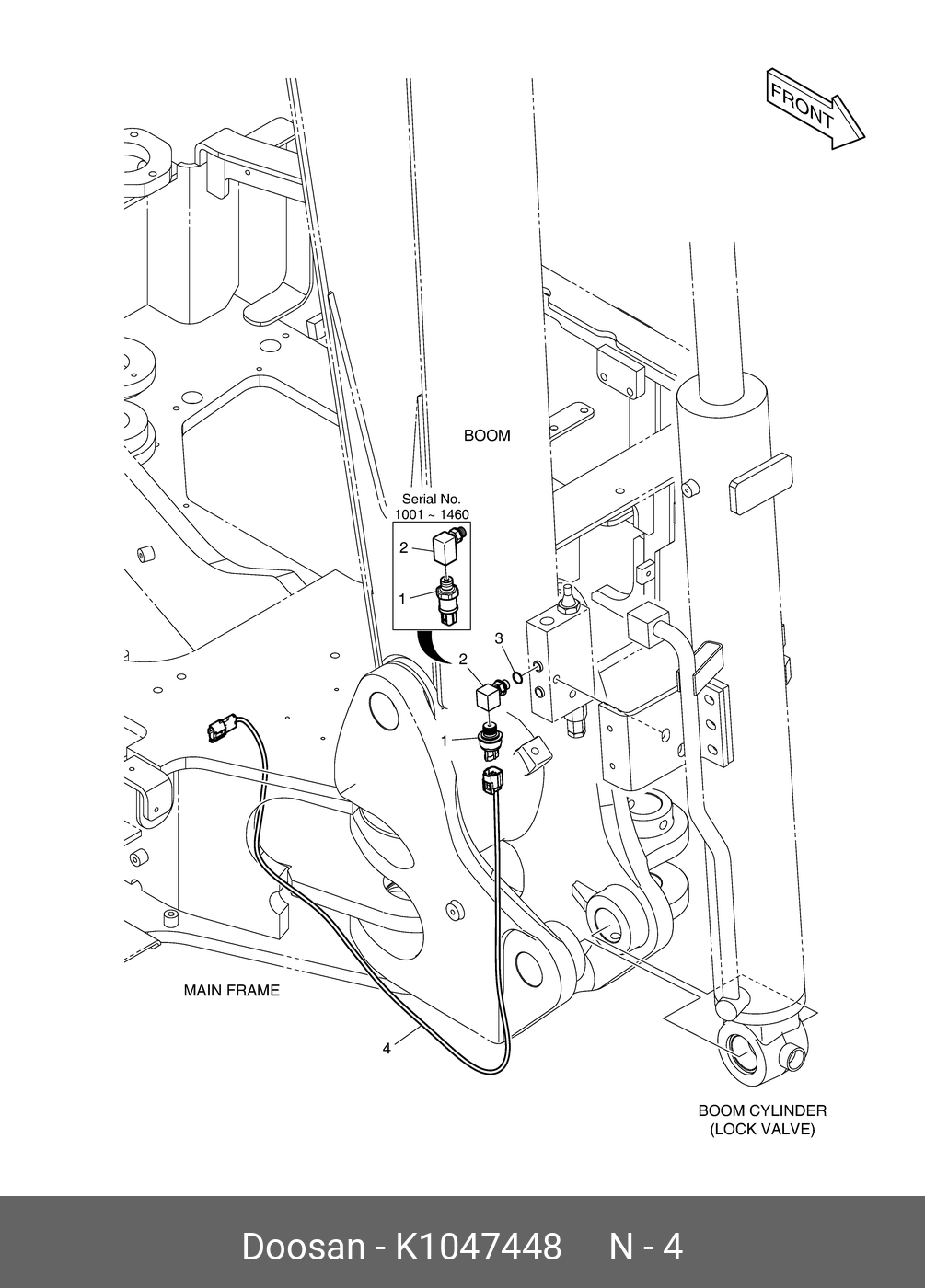 FRONT

BOOM

Serial No.
1001 ~ 1460

2

1

3

2

1

MAIN FRAME

4

BOOM CYLINDER
(LOCK VALVE)

Doosan - K1047448 N - 4