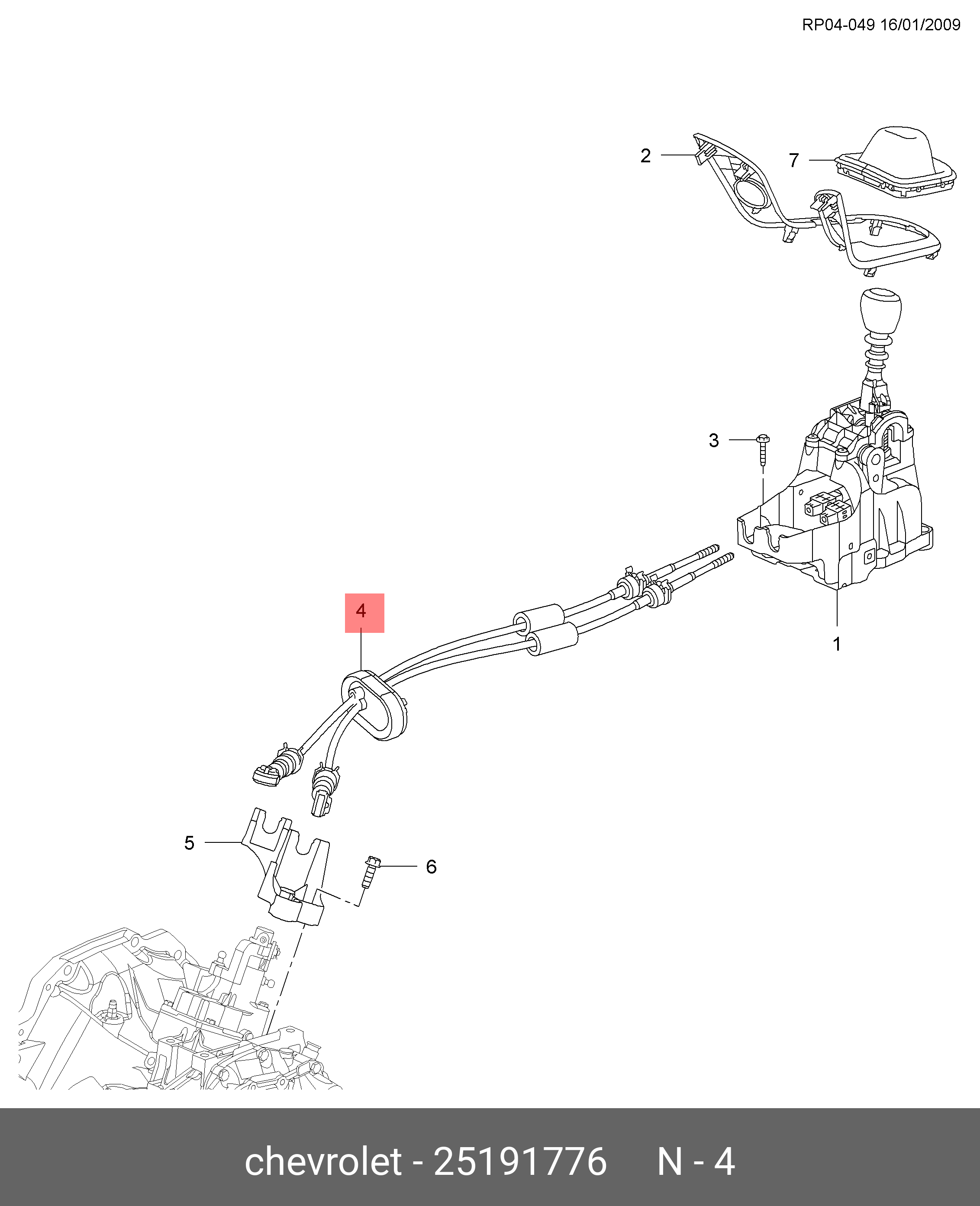 RP04-049 16/01/2009

2

7

3

4

1

5

6

chevrolet - 25191776 N - 4