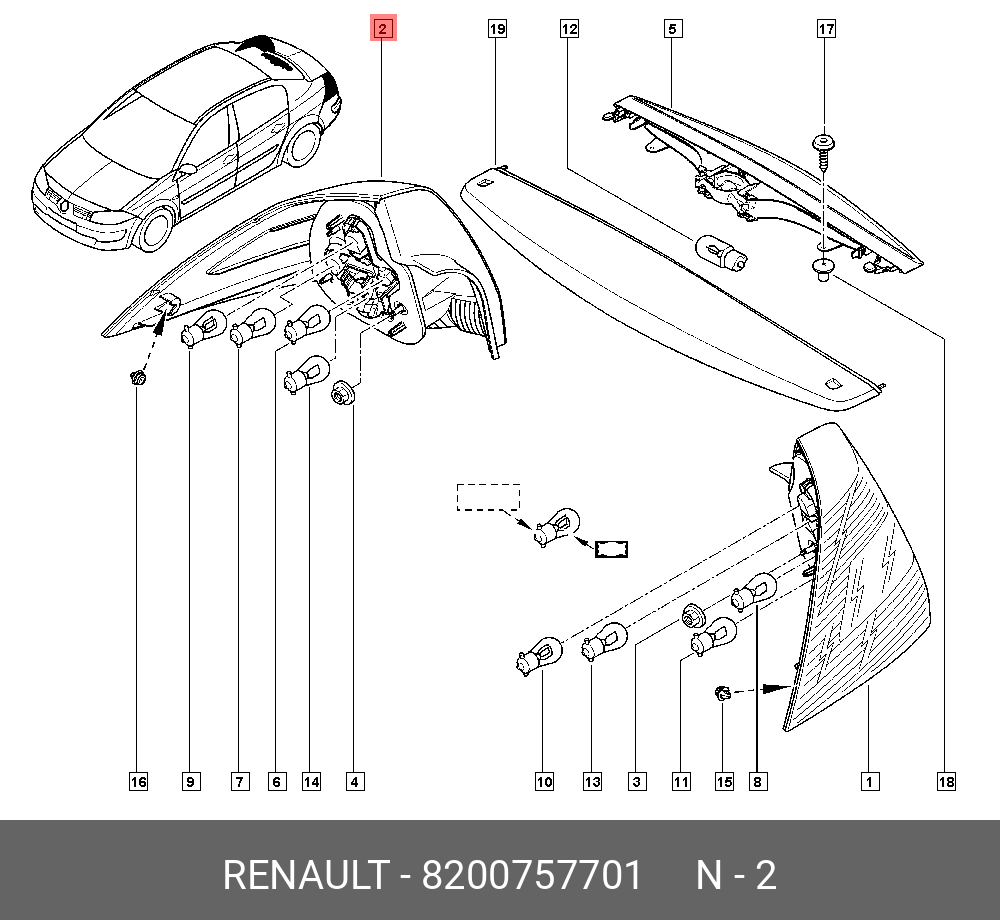 2
19
12
5
17
16
9
7
6
14
4
10
13
3
11
15
8
1
18

RENAULT - 8200757701 N - 2