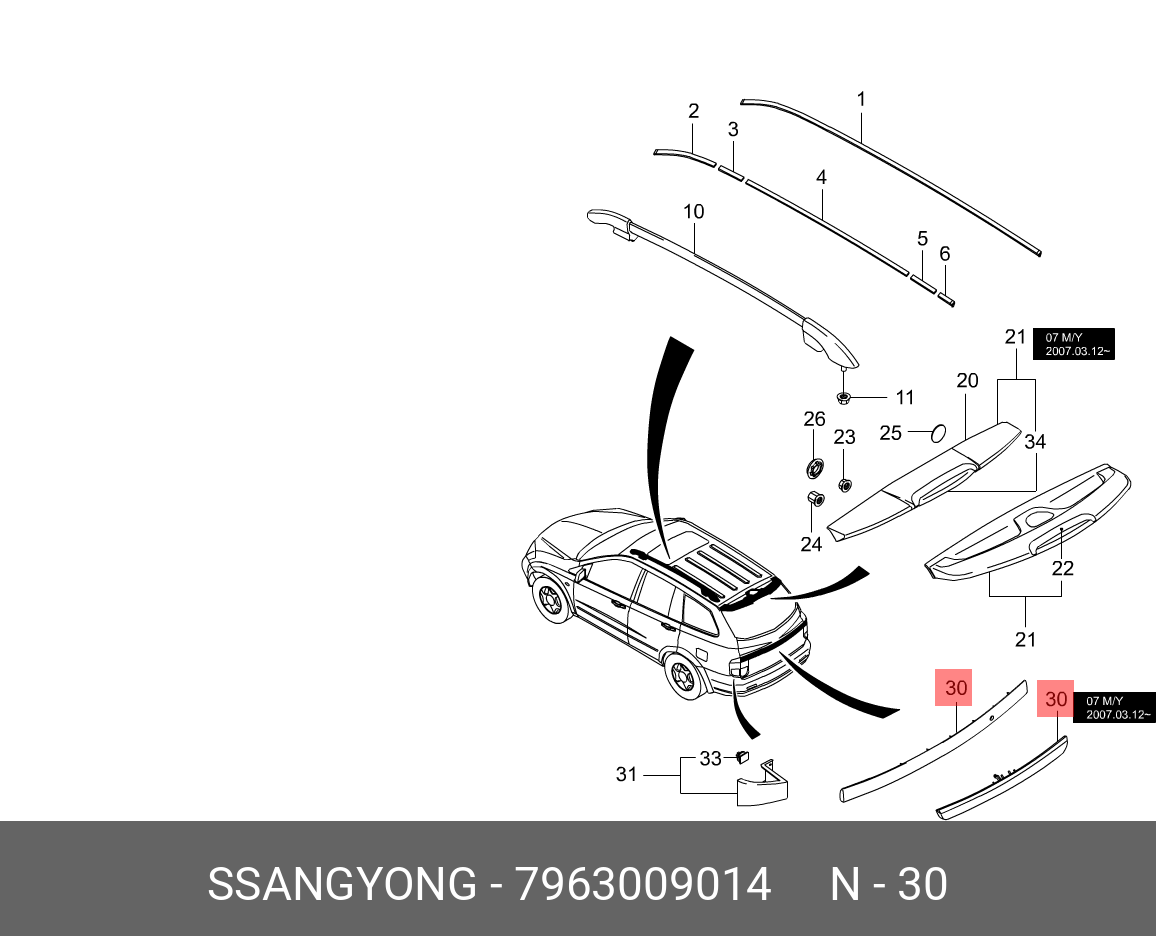 1
2
3
4
10
5
6
21
07 M/Y
2007.03.12~
20
11
26
23
25
34
24
22
21
30
30
07 M/Y
2007.03.12~
33
31

SSANGYONG - 7963009014 N - 30