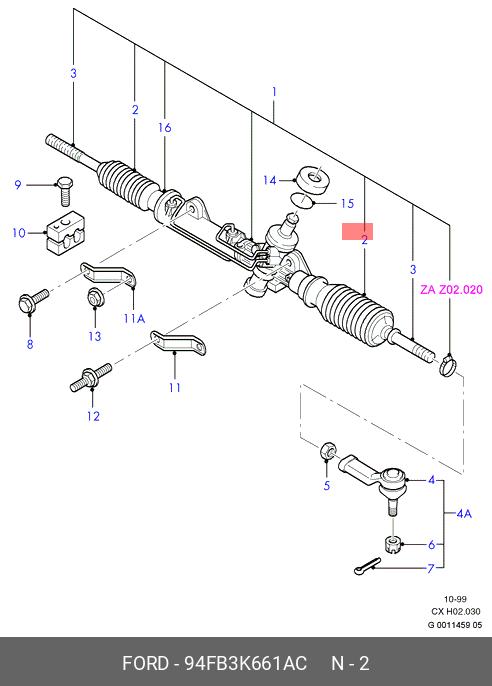 3
2
16
1
9
14
15
10
2
3
ZA Z02.020
11A
13
8
11
12
5
4
4A
6
7

10-99
CX H02.030
G 0011459 05

FORD - 94FB3K661AC N - 2