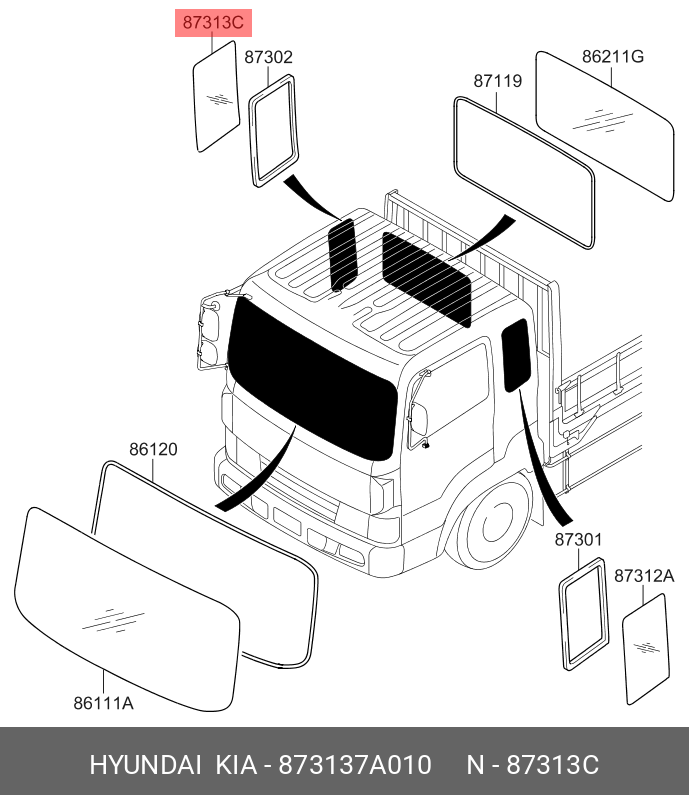 87313C
87302
87119
86211G
86120
87301
87312A
86111A

HYUNDAI KIA - 873137A010 N - 87313C