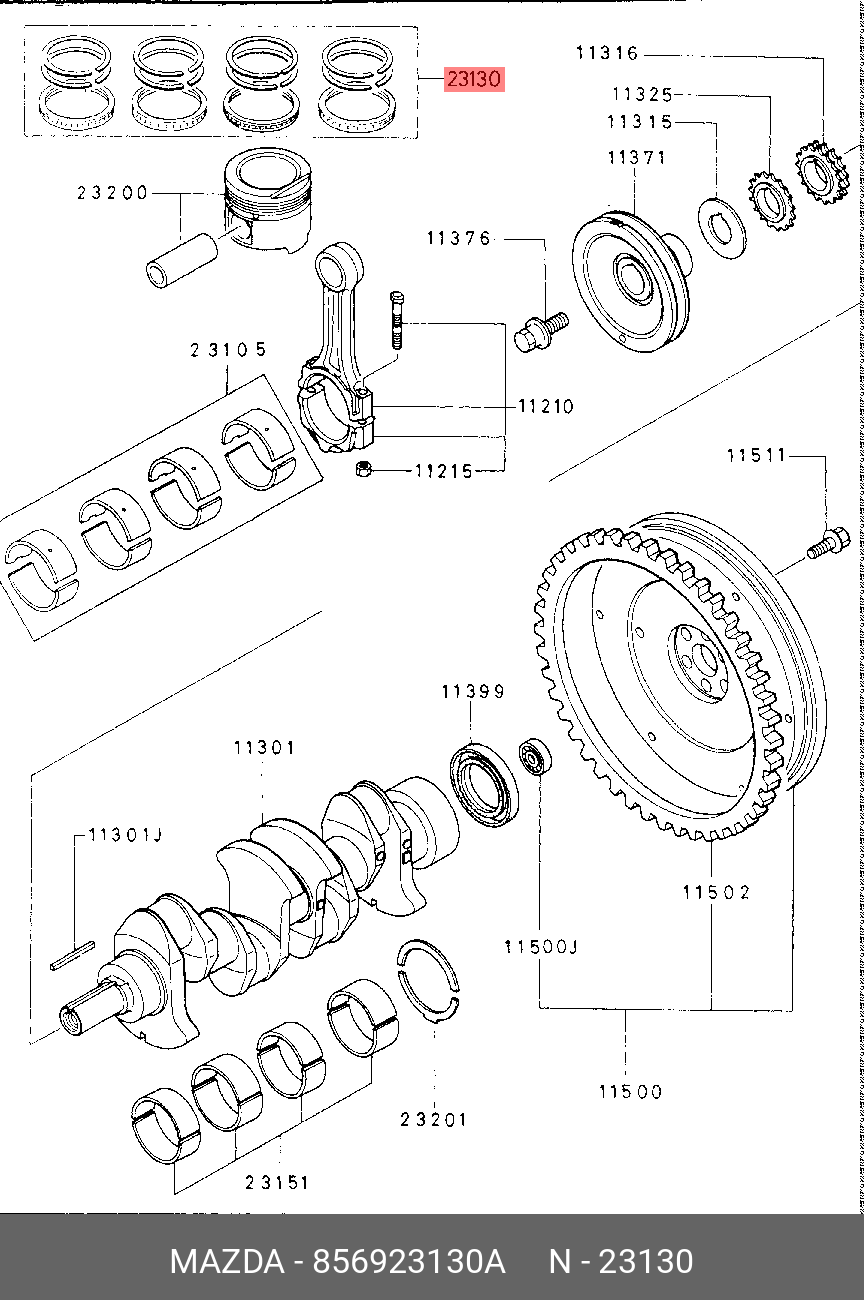 23130
11316
11325
11315
11371
23200
11376
23105
11210
11215
11511
11399
11301
11301J
11502
11500J
11500
23201
23151
MAZDA - 856923130A N - 23130