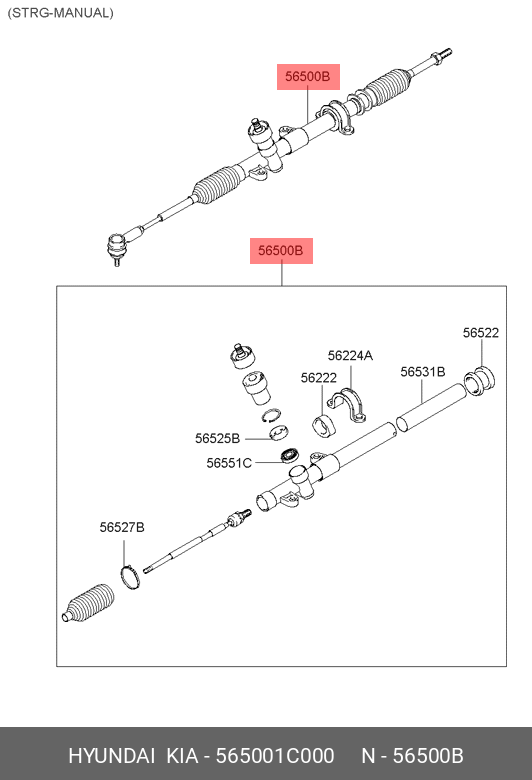 (STRG-MANUAL)

56500B

56500B

56522

56224A

56222

56531B

56525B

56551C

56527B

HYUNDAI KIA - 565001C000 N - 56500B