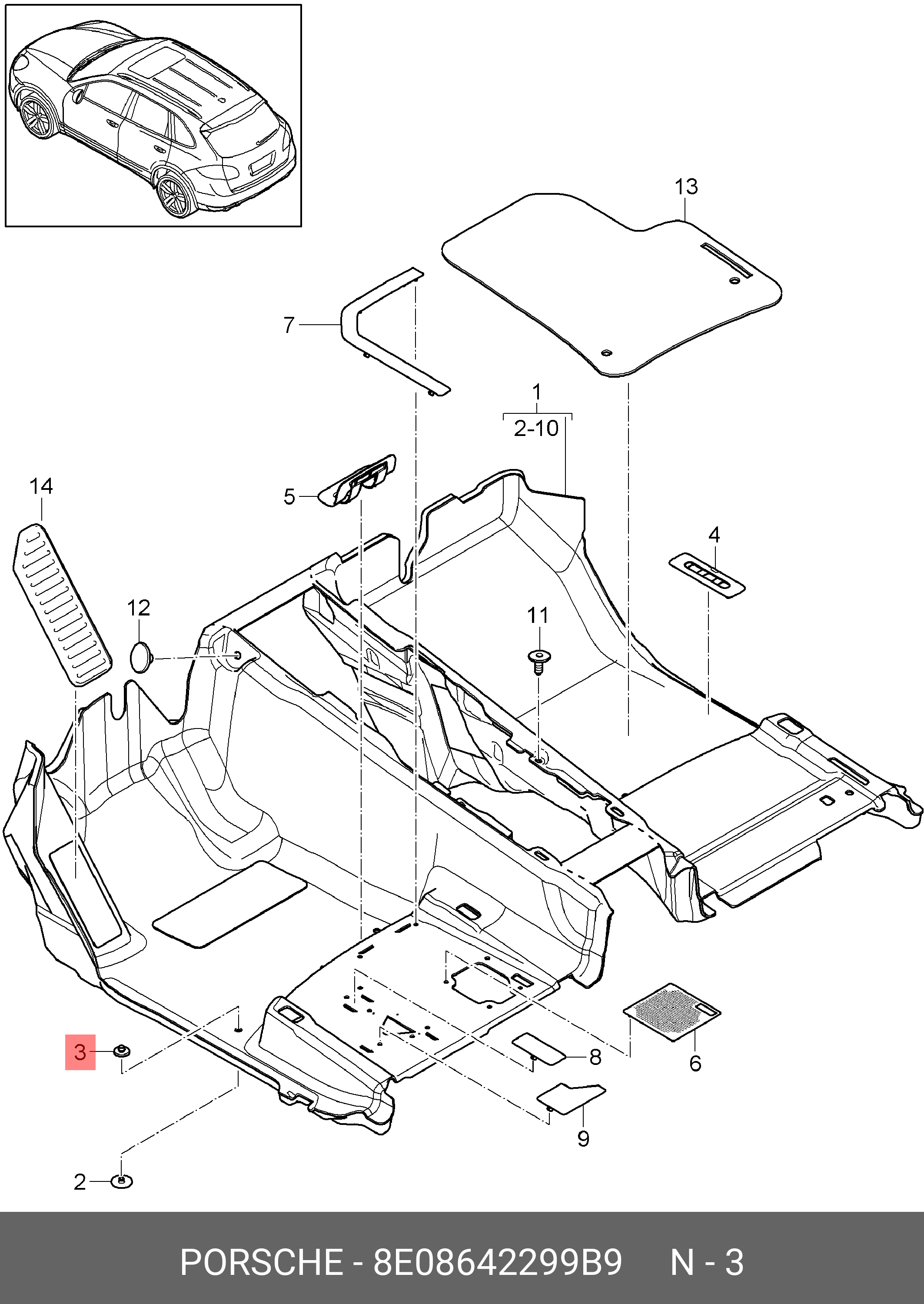 13

7

1
2-10

14

5

4

12

11

3

8

6

9

2

PORSCHE - 8E08642299B9 N - 3