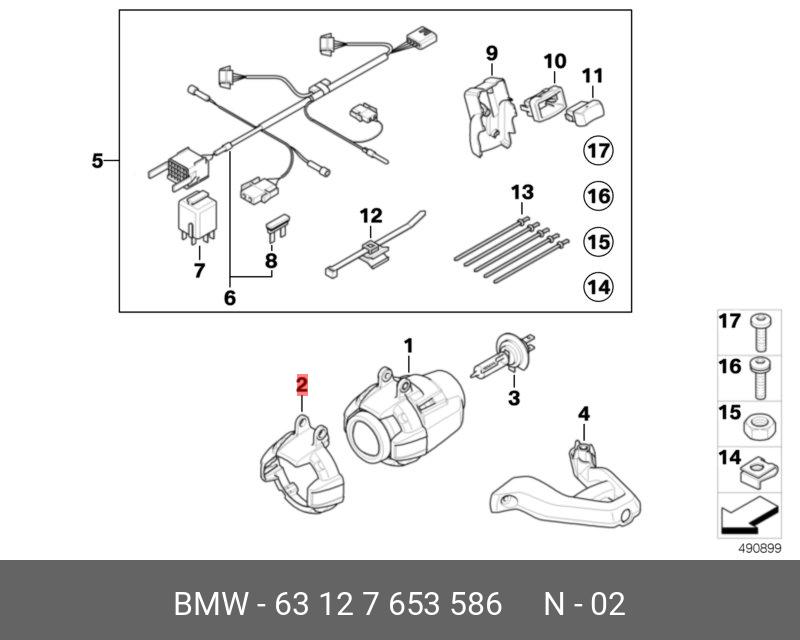 5
9
10
11
17
16
15
14
13
12
7
8
6
1
2
3
4
17
16
15
14
490899

BMW - 63 12 7 653 586 N - 02