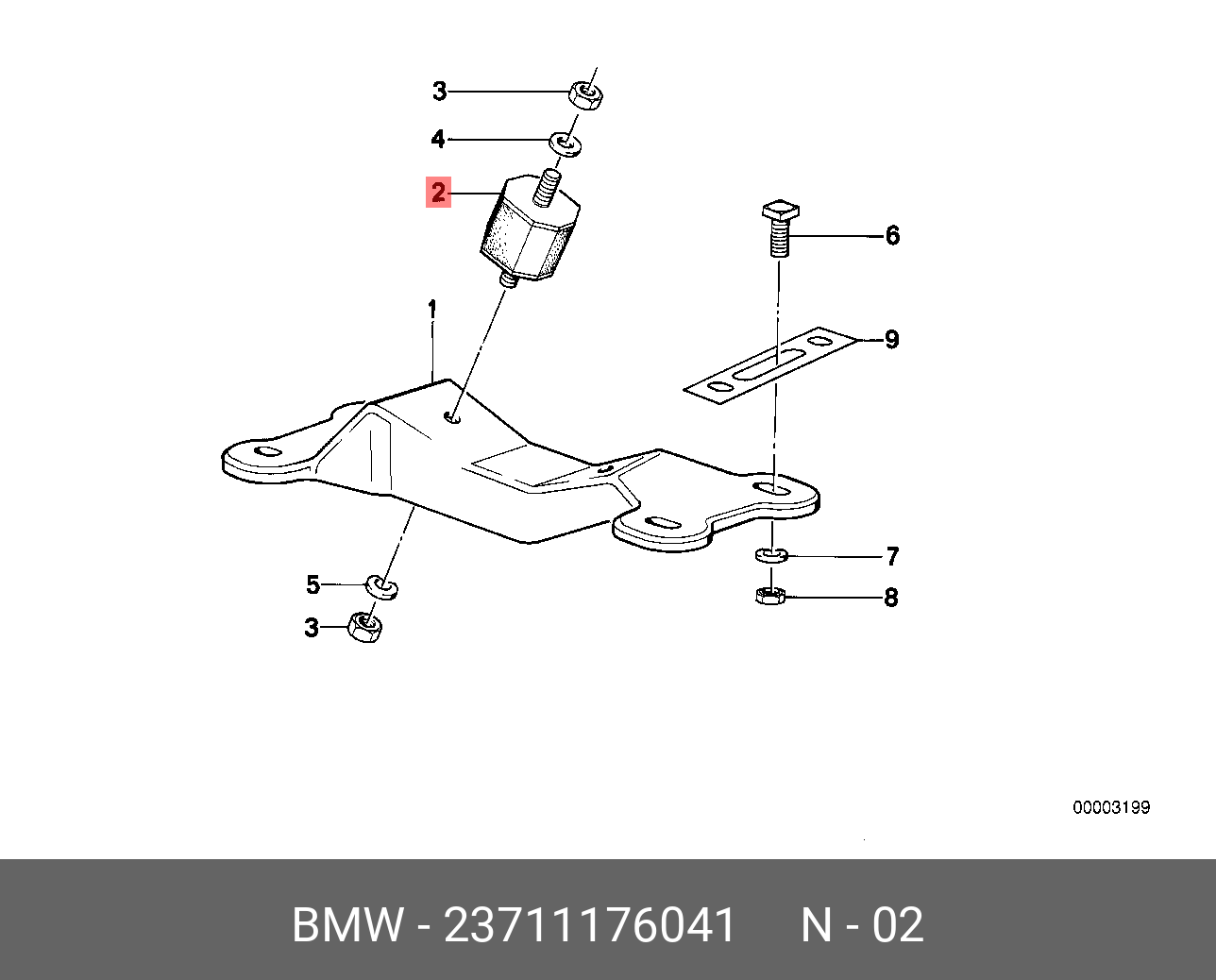 3
4
2
6
1
9
5
3
7
8

00003199

BMW - 23711176041 N - 02