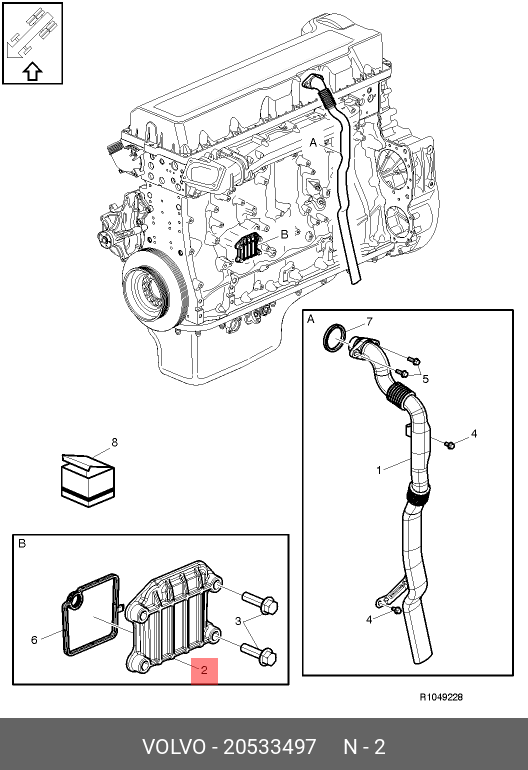 A
B
A
7
5
4
1
4
8
B
6
3
2
R1049228
VOLVO - 20533497 N - 2