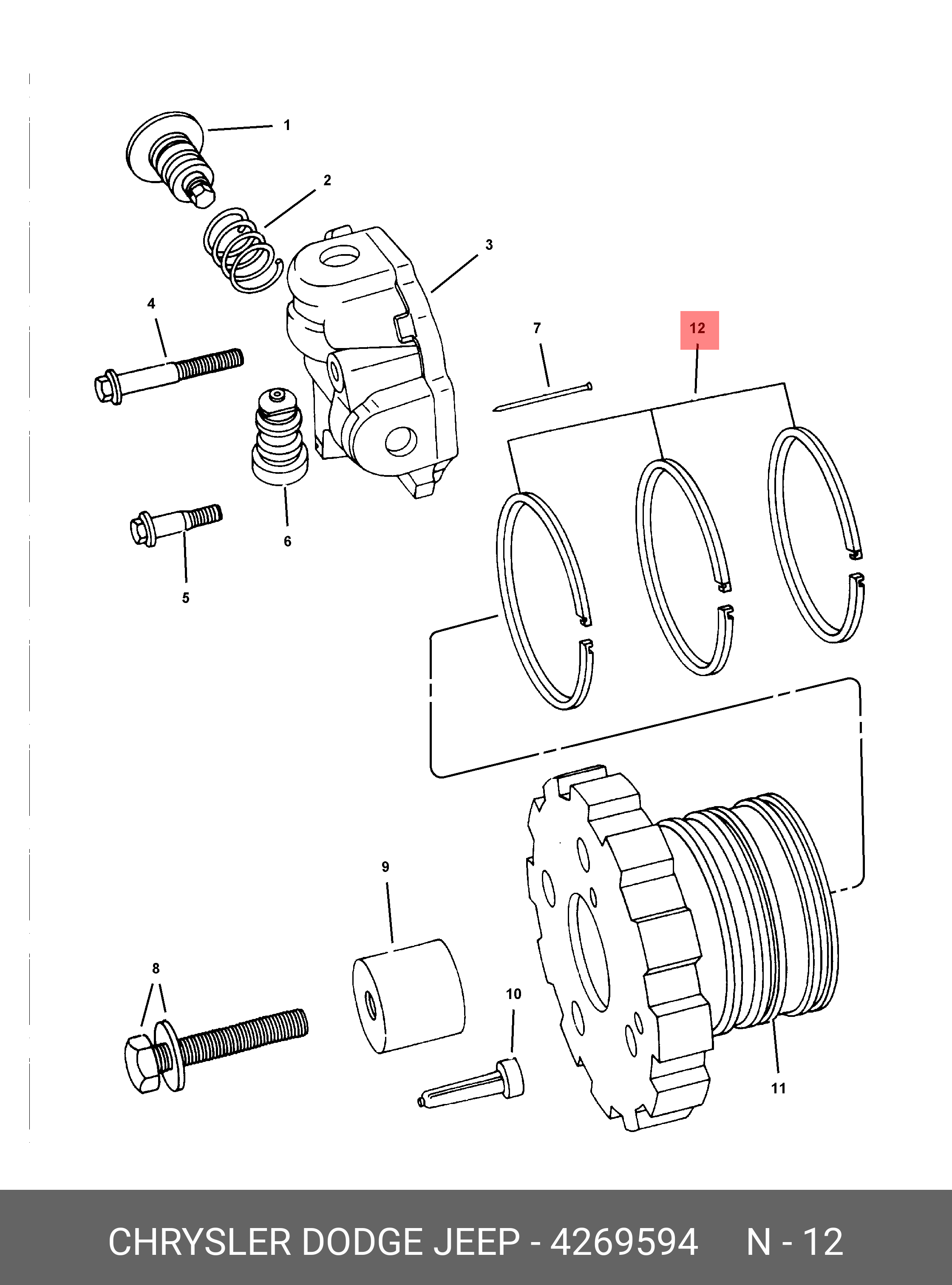 1
2
3
4
7
12
6
5
9
8
10
11

CHRYSLER DODGE JEEP - 4269594 N - 12