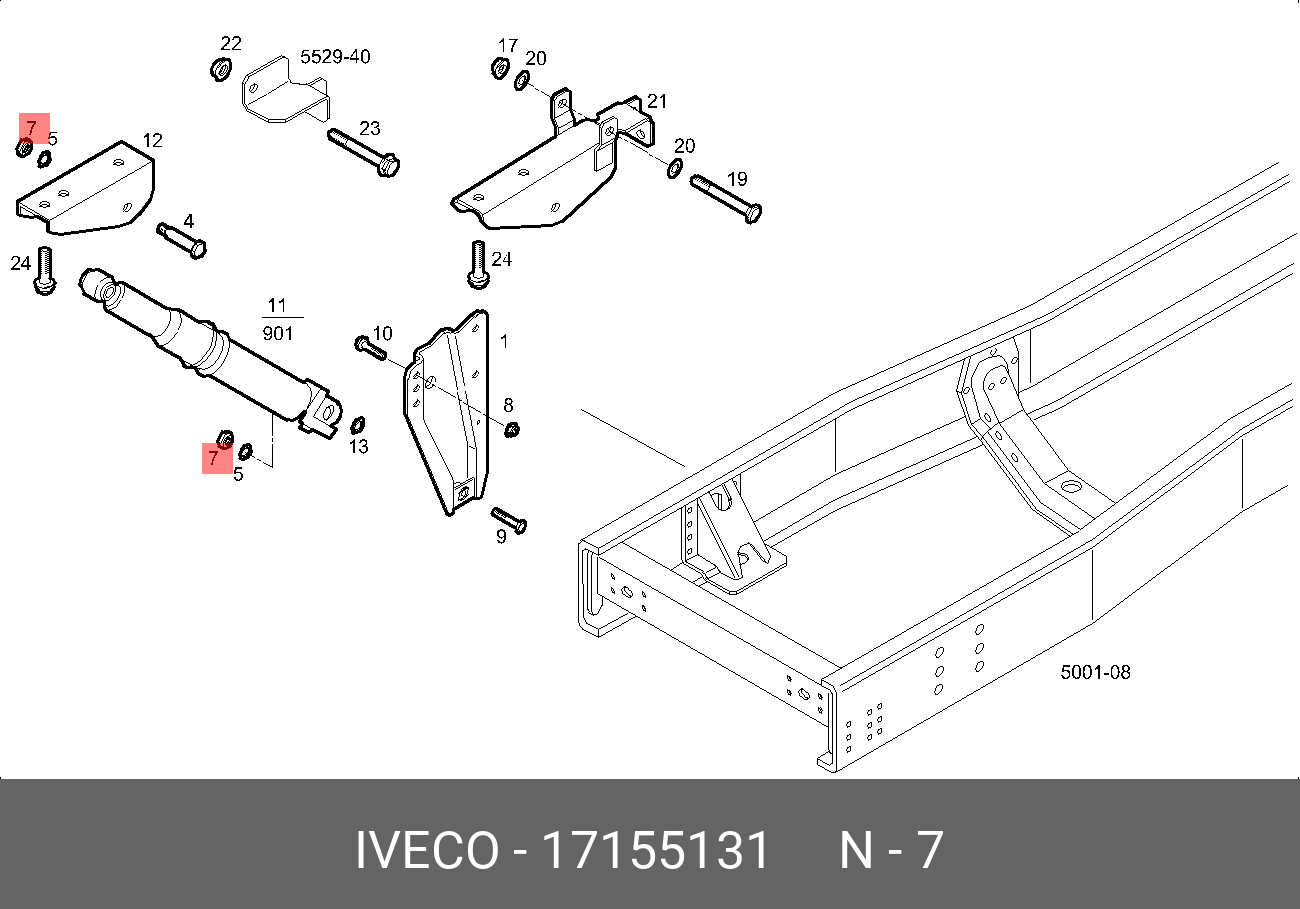 22
5529-40
17
20
21
7
5
12
23
20
19
4
24
24
11
901
10
1
8
7
5
13
9
5001-08

IVECO - 17155131 N - 7