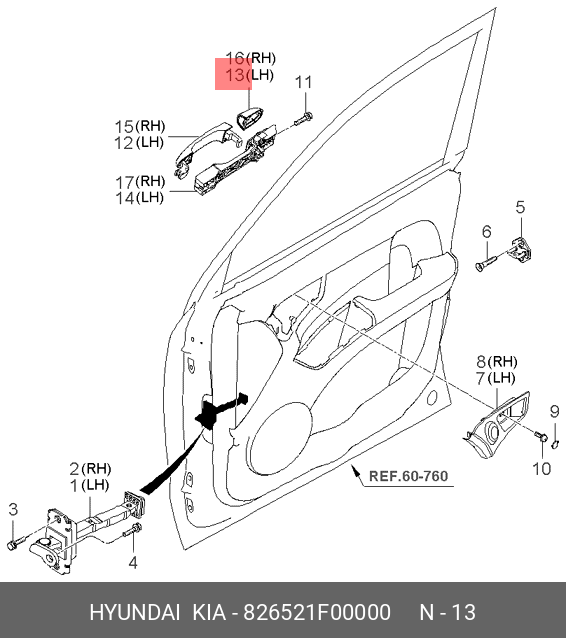 16(RH)
13(LH)

11

15(RH)
12(LH)

17(RH)
14(LH)

5

6

8(RH)
7(LH)

9

10

REF.60-760

2(RH)
1(LH)

3

4

HYUNDAI KIA - 826521F00000 N - 13