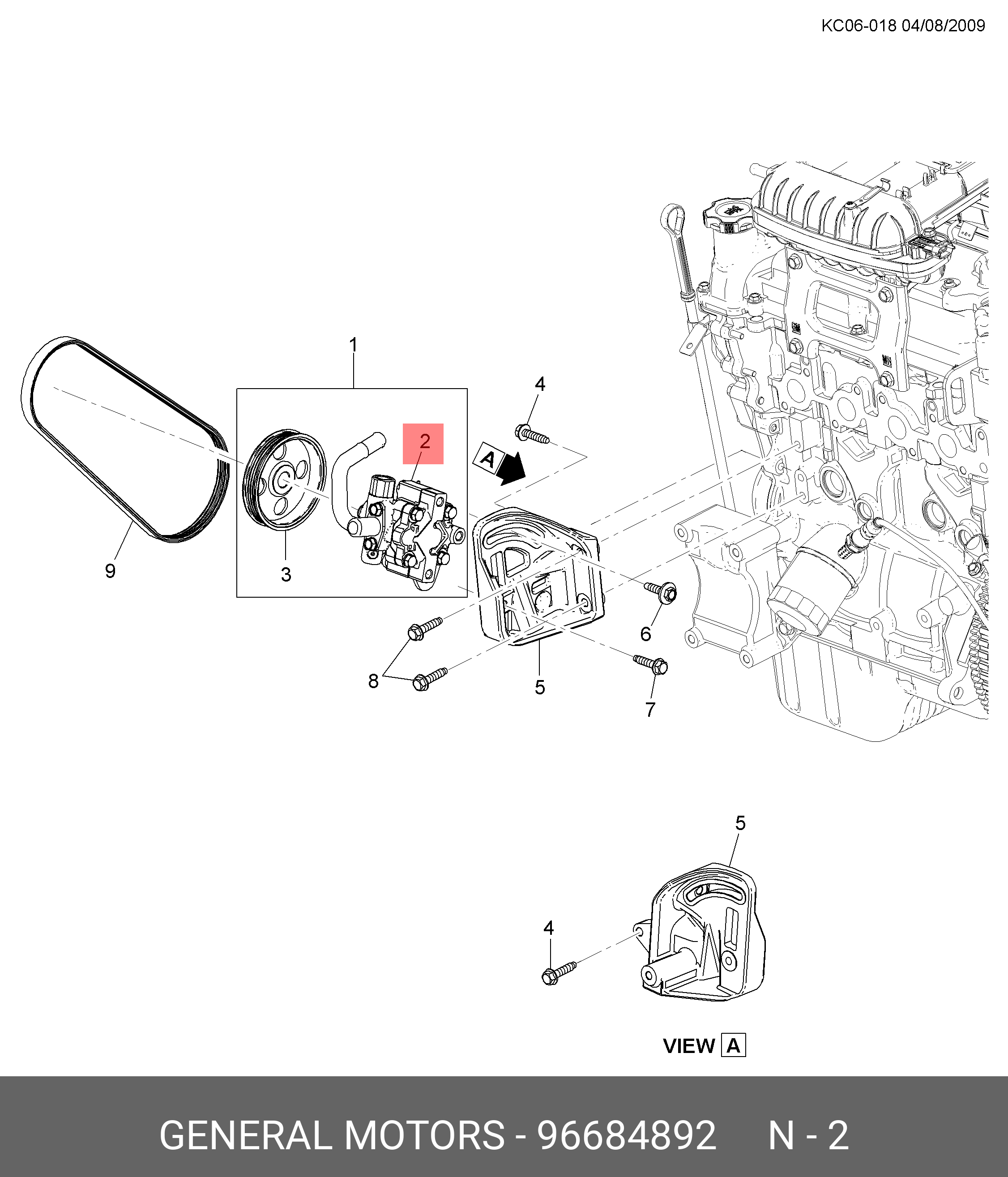 KC06-018 04/08/2009

1

4

2

A

9

3

6

8

5

7

5

4

VIEW A

GENERAL MOTORS - 96684892 N - 2