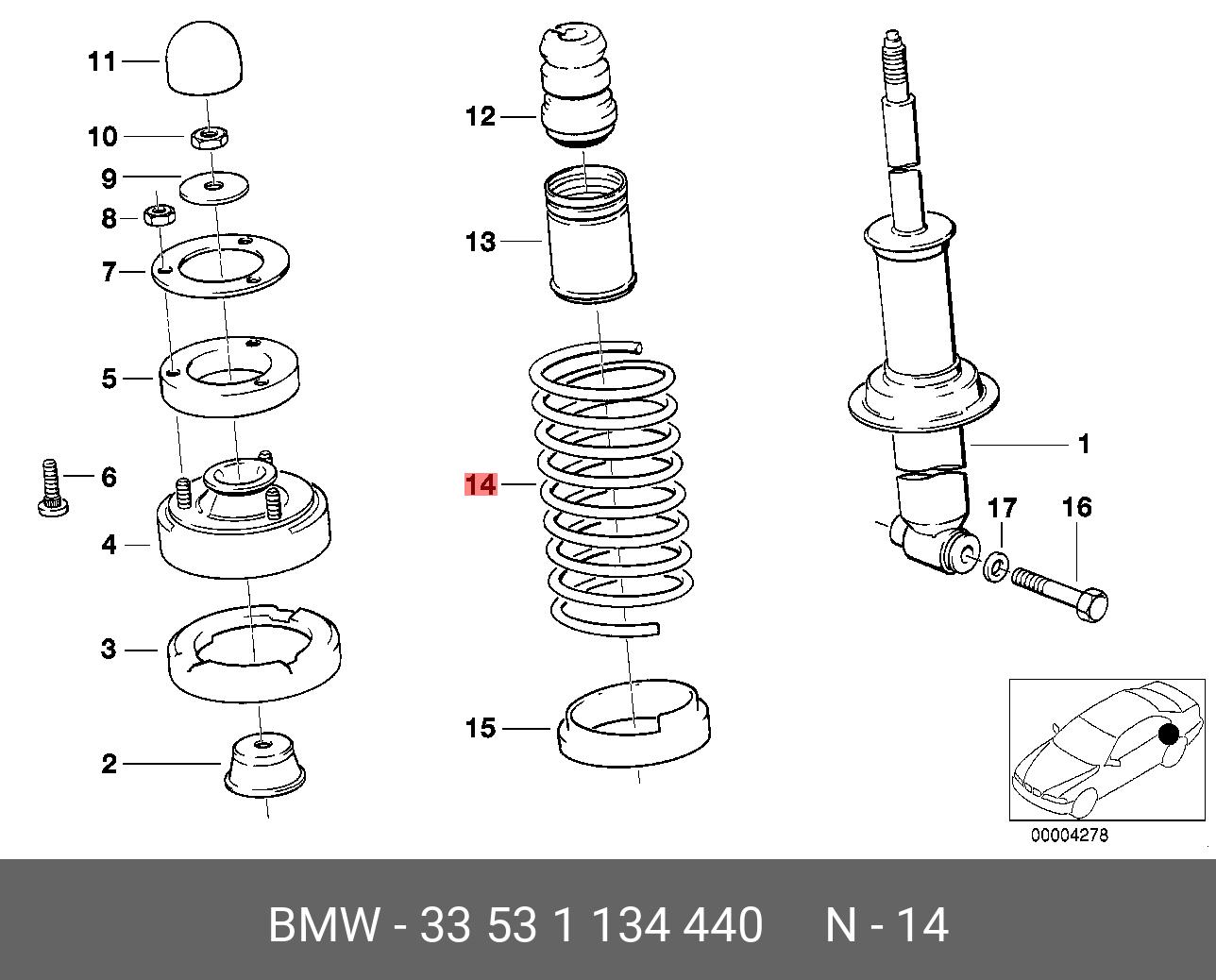 11
10
9
8
7
5
6
4
3
2
12
13
14
15
1
17
16
00004278

BMW - 33 53 1 134 440 N - 14