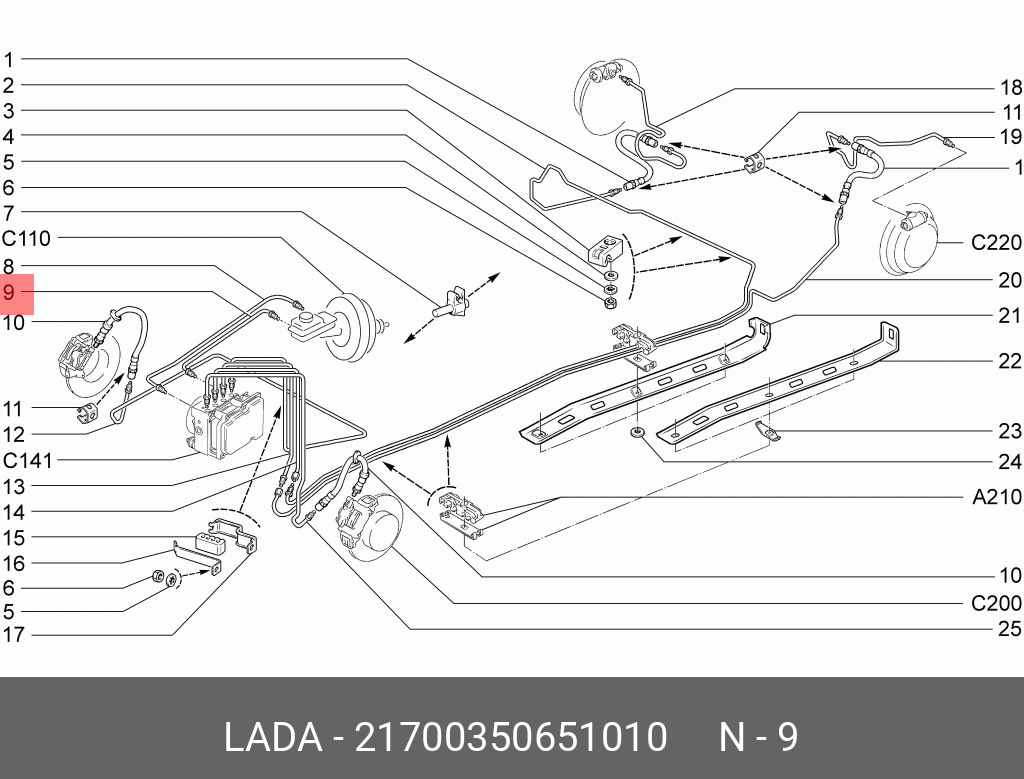 1
2
3
4
5
6
7
C110
8
9
10
11
12
C141
13
14
15
16
6
5
17

18
11
19
1
C220
20
21
22
23
24
A210
10
C200
25

LADA - 21700350651010 N - 9