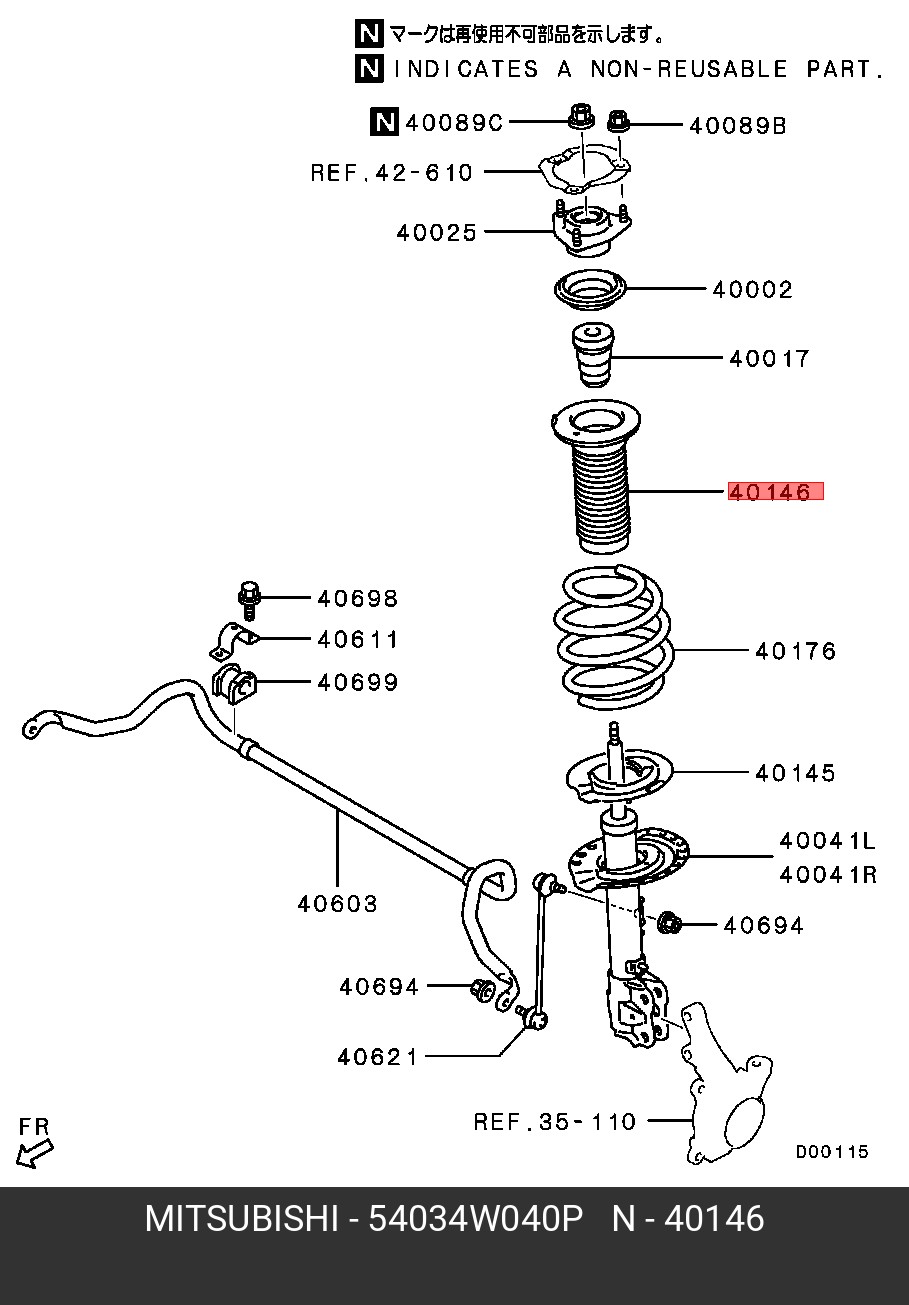 N マークは再使用不可部品を示します。
N INDICATES A NON-REUSABLE PART.

N 40089C
40089B
REF.42-610
40025
40002
40017
40146
40698
40611
40699
40176
40145
40041L
40041R
40603
40694
40694
40621
REF.35-110
FR
D00115

MITSUBISHI - 54034W040P N - 40146