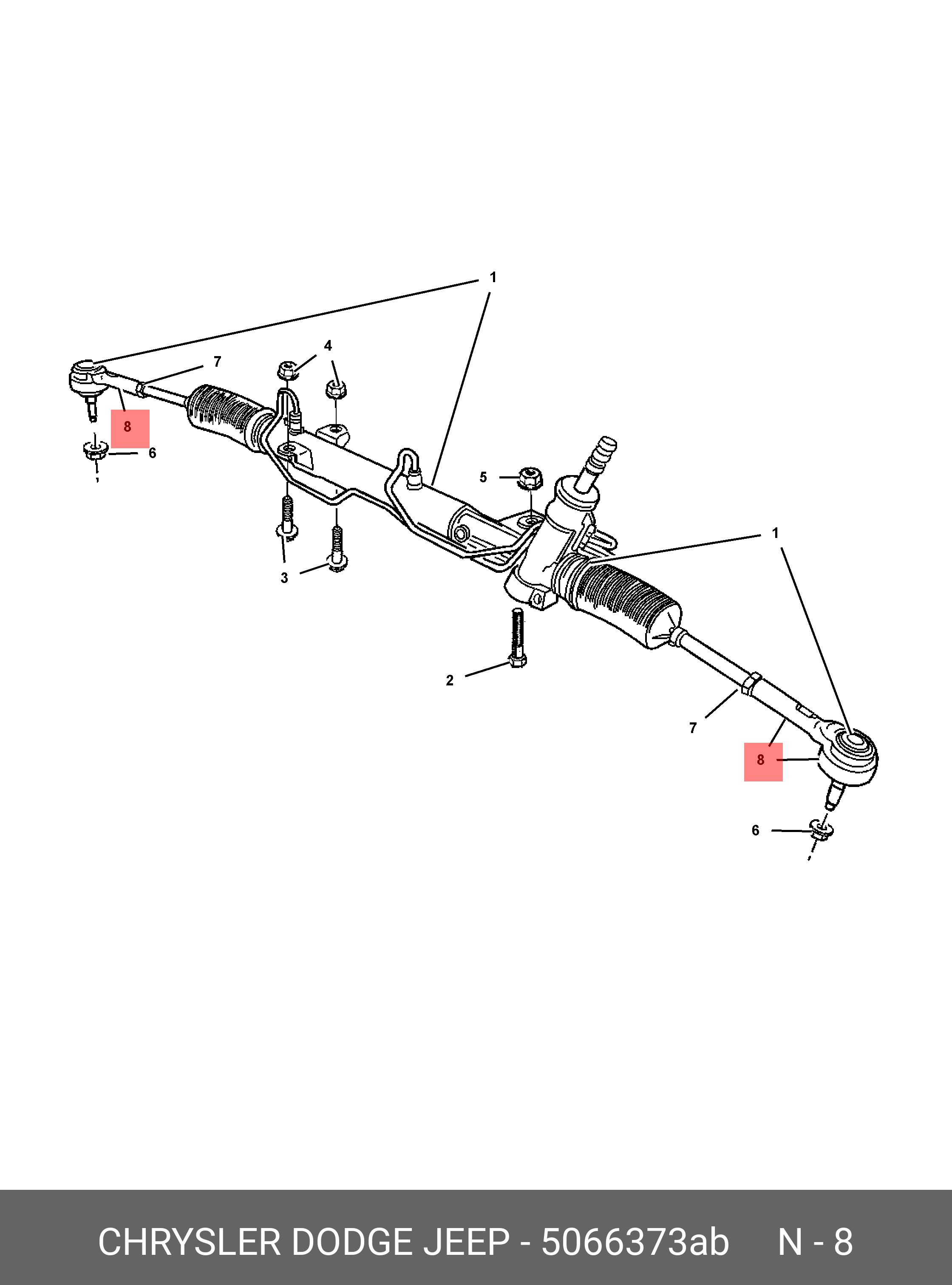 1
4
7
8
6
5
3
1
2
7
8
6

CHRYSLER DODGE JEEP - 5066373ab N - 8