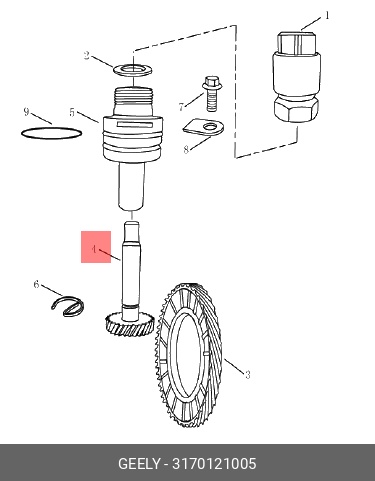 1
2
9
5
7
8
4
6
3
GEELY - 3170121005