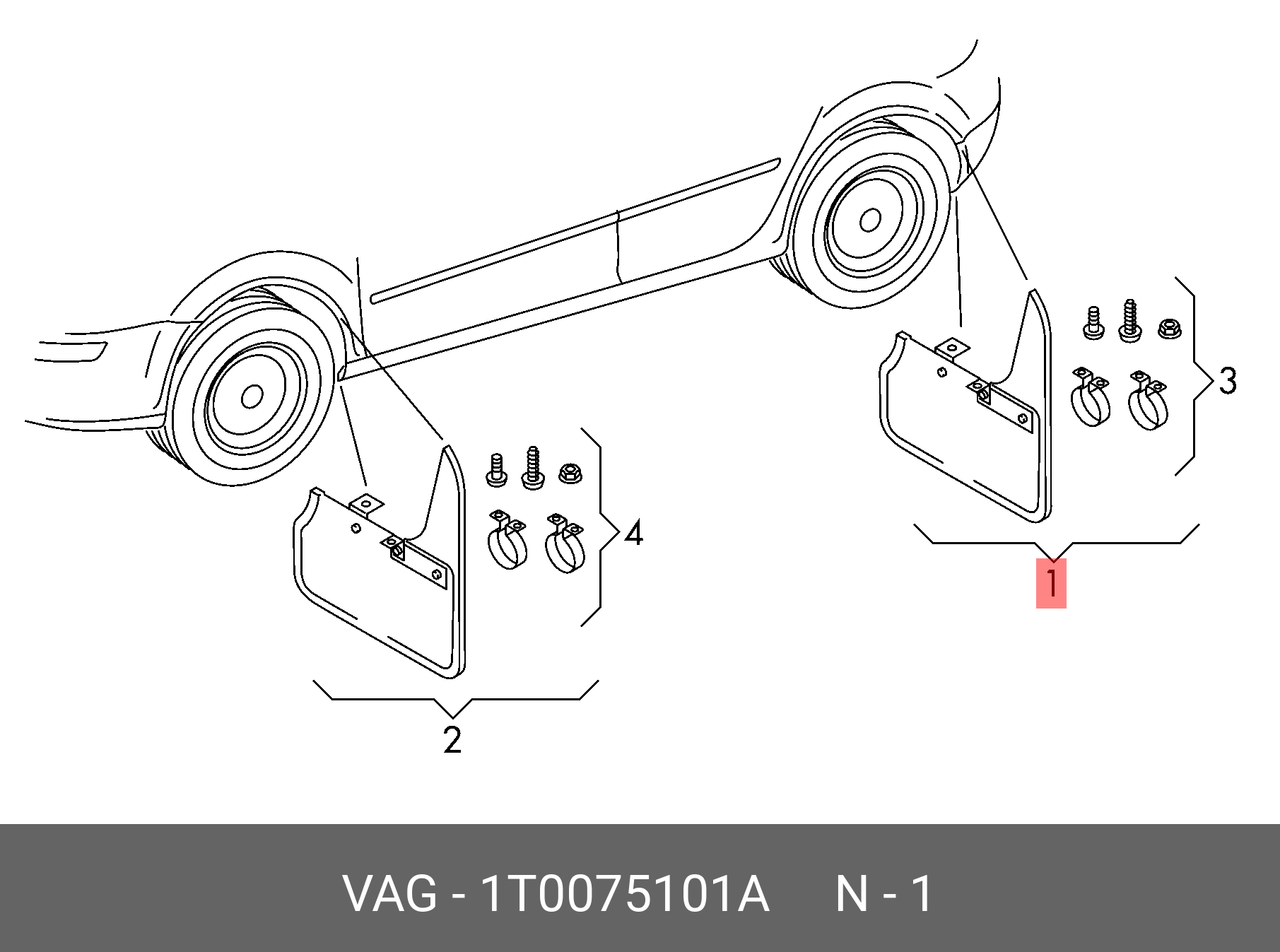 3

4

1

2

VAG - 1T0075101A N - 1