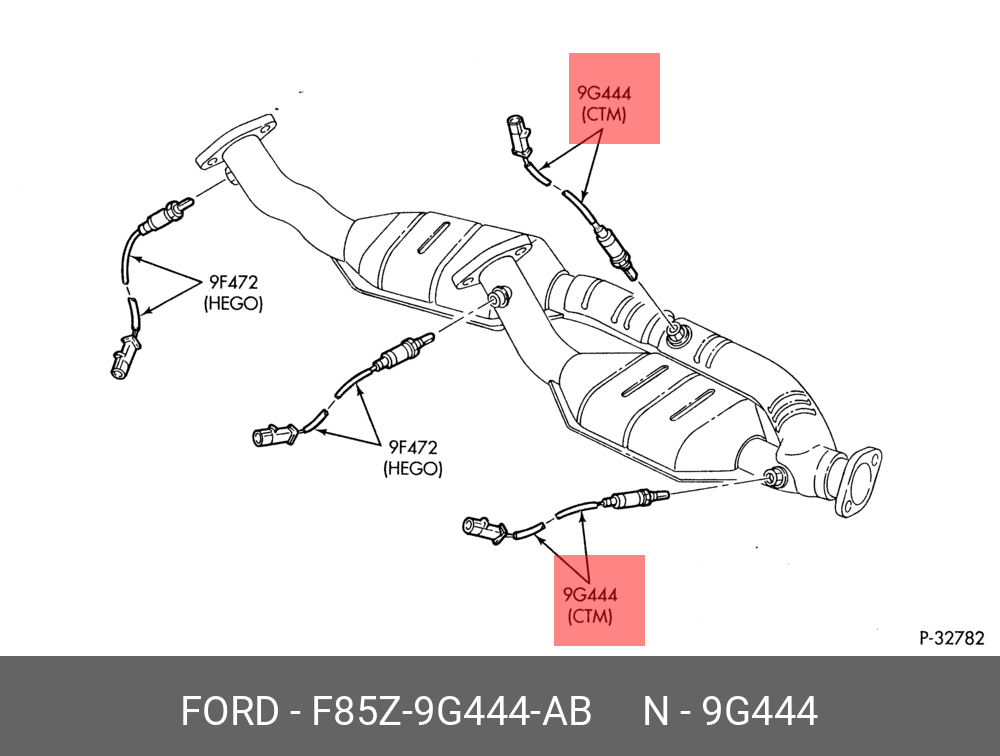 9G444
(CTM)

9F472
(HEGO)

9F472
(HEGO)

9G444
(CTM)

P-32782

FORD - F85Z-9G444-AB N - 9G444