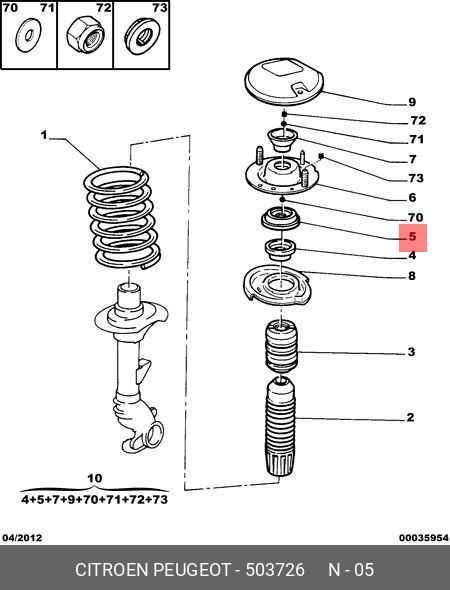 70 71 72 73

1

9
72
71
7
73
6
70
5
4
8
3
2

10
4+5+7+9+70+71+72+73

04/2012
00035954

CITROEN PEUGEOT - 503726 N - 05