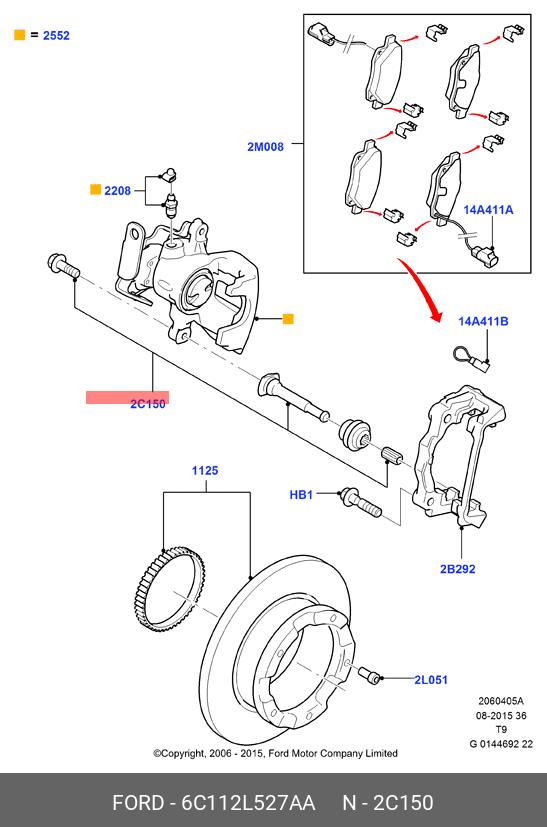 = 2552

2M008

2208

14A411A

14A411B

2C150

1125

HB1

2B292

2L051

2060405A
08-2015 36
T9
G 0144692 22

©Copyright, 2006 - 2015, Ford Motor Company Limited

FORD - 6C112L527AA N - 2C150