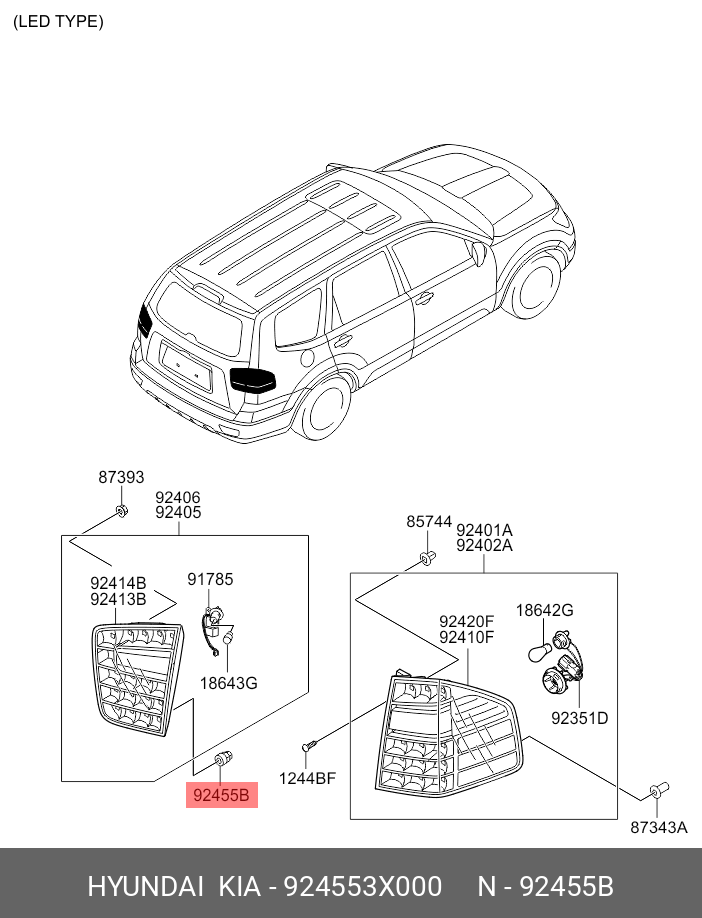 (LED TYPE)

87393
92406
92405
92414B
92413B
91785
18643G
92455B

85744
92401A
92402A
92420F
92410F
18642G
92351D
1244BF
87343A

HYUNDAI KIA - 924553X000 N - 92455B