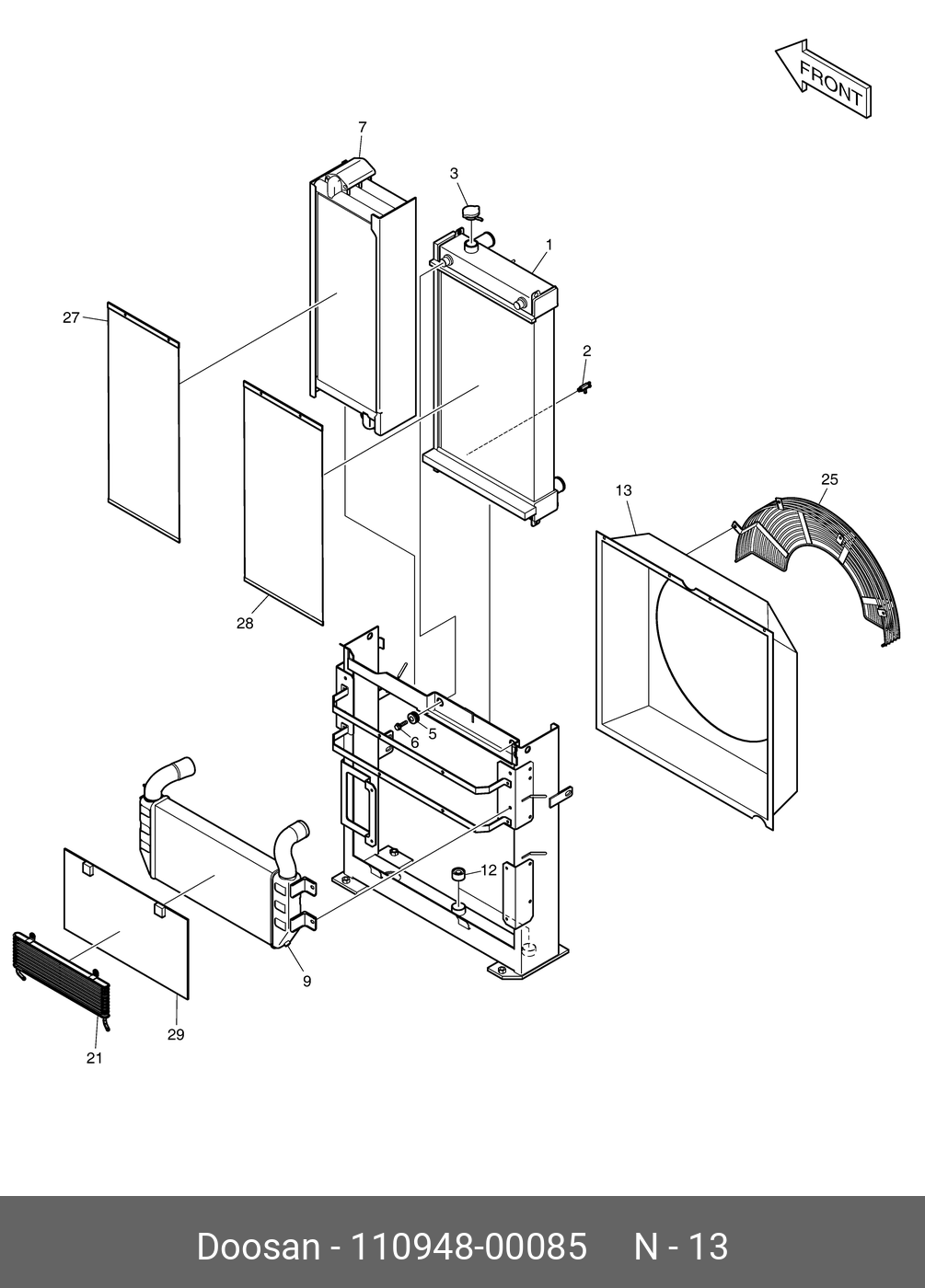 FRONT

7

3

1

27

2

13

25

28

5

6

12

9

29

21

Doosan - 110948-00085 N - 13