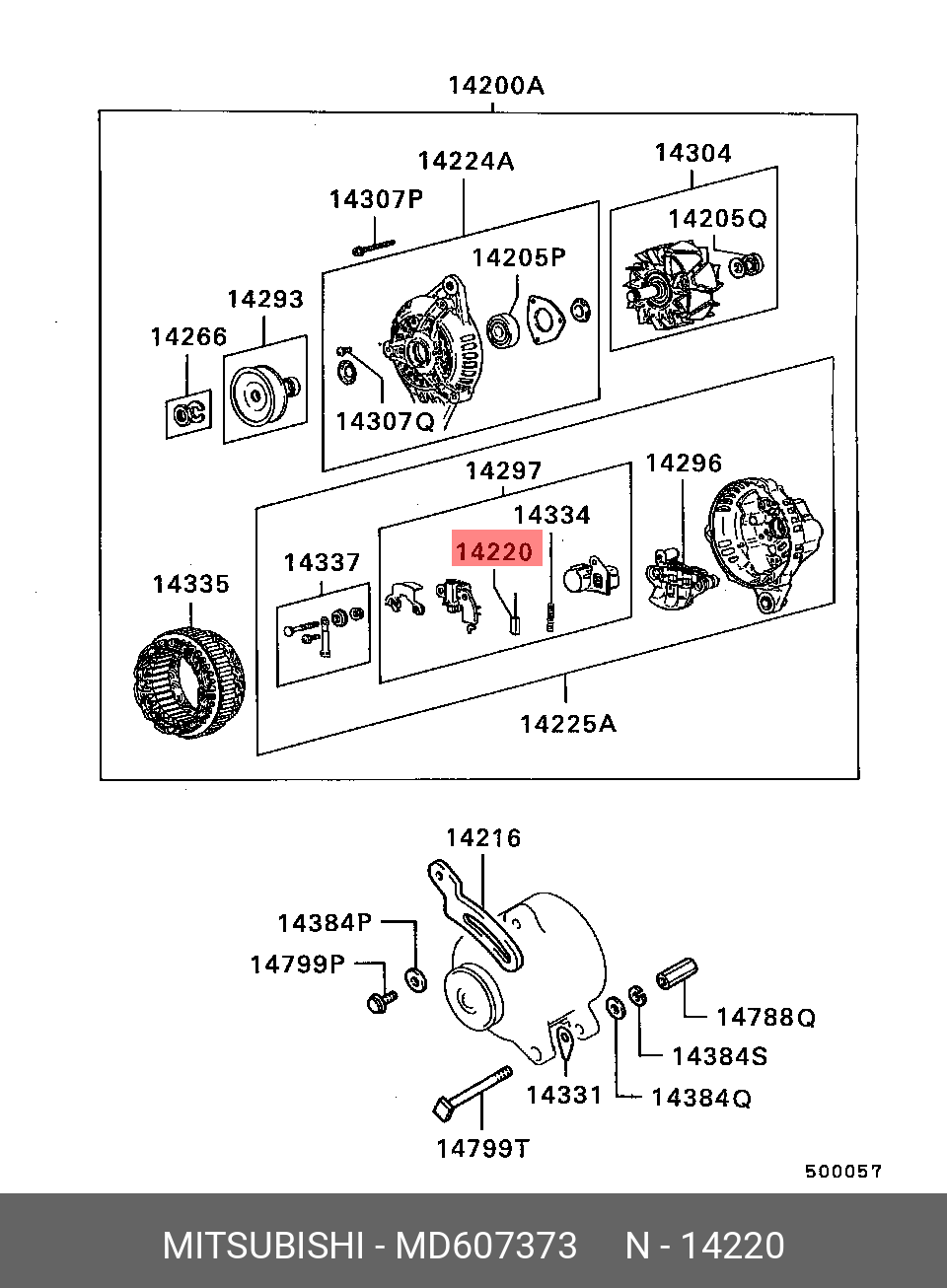 14200A

14224A

14304

14307P

14205Q

14205P

14293

14266

14307Q

14297

14296

14334

14220

14337

14335

14225A

14216

14384P

14799P

14788Q

14384S

14331

14384Q

14799T

500057

MITSUBISHI - MD607373 N - 14220