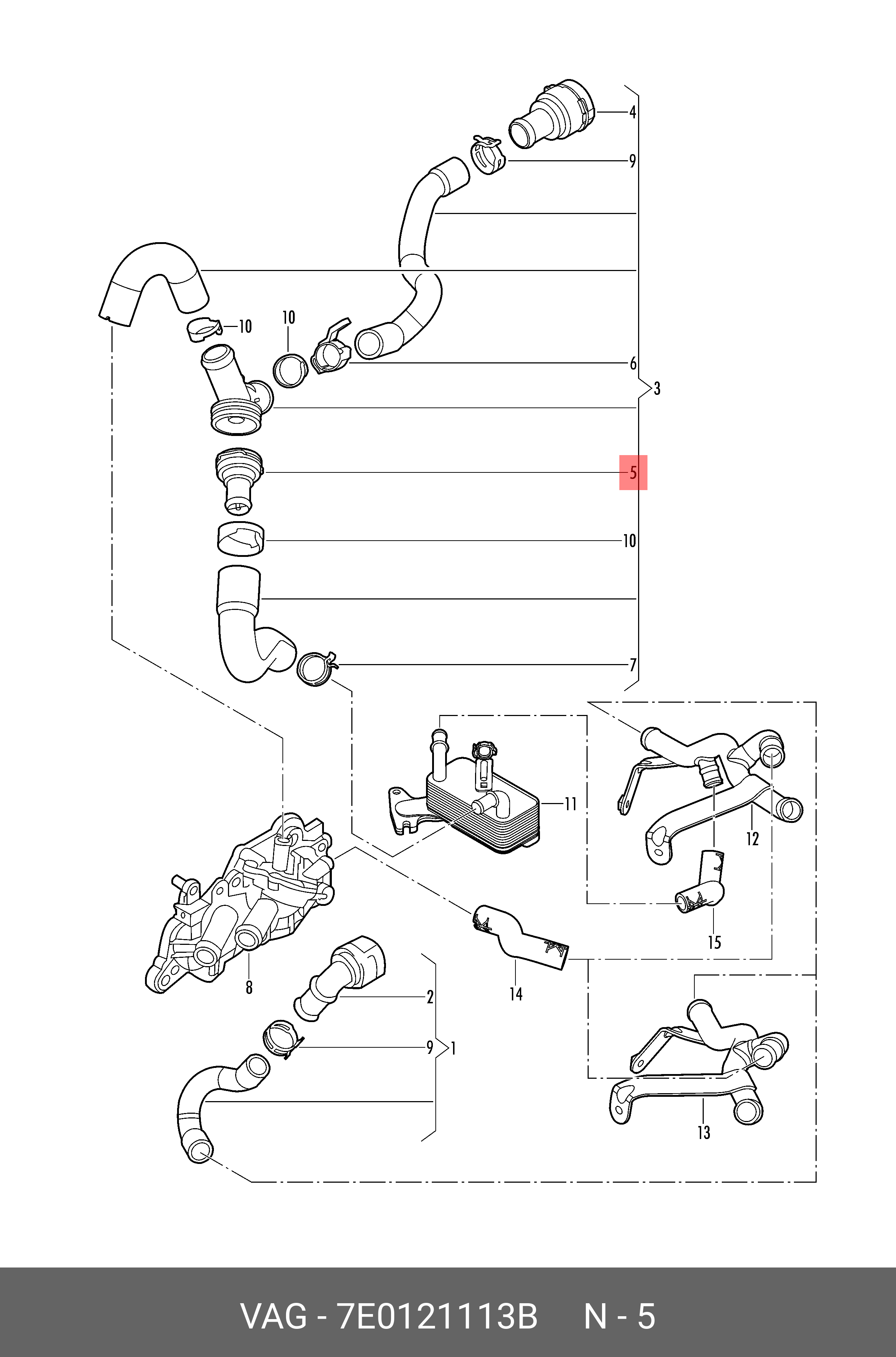 4
9
10
10
6
3
5
10
7
11
12
15
8
14
2
9
1
13

VAG - 7E0121113B N - 5