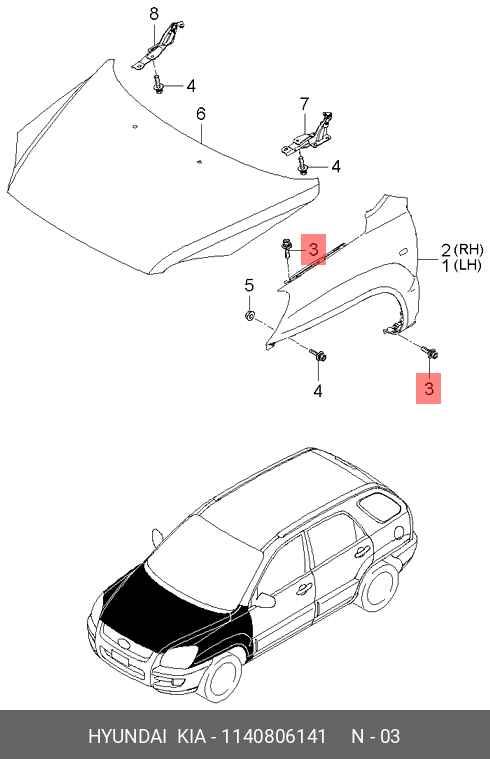 8
4
6
7
4
3
2 (RH)
1 (LH)
5
4
3

HYUNDAI KIA - 1140806141 N - 03