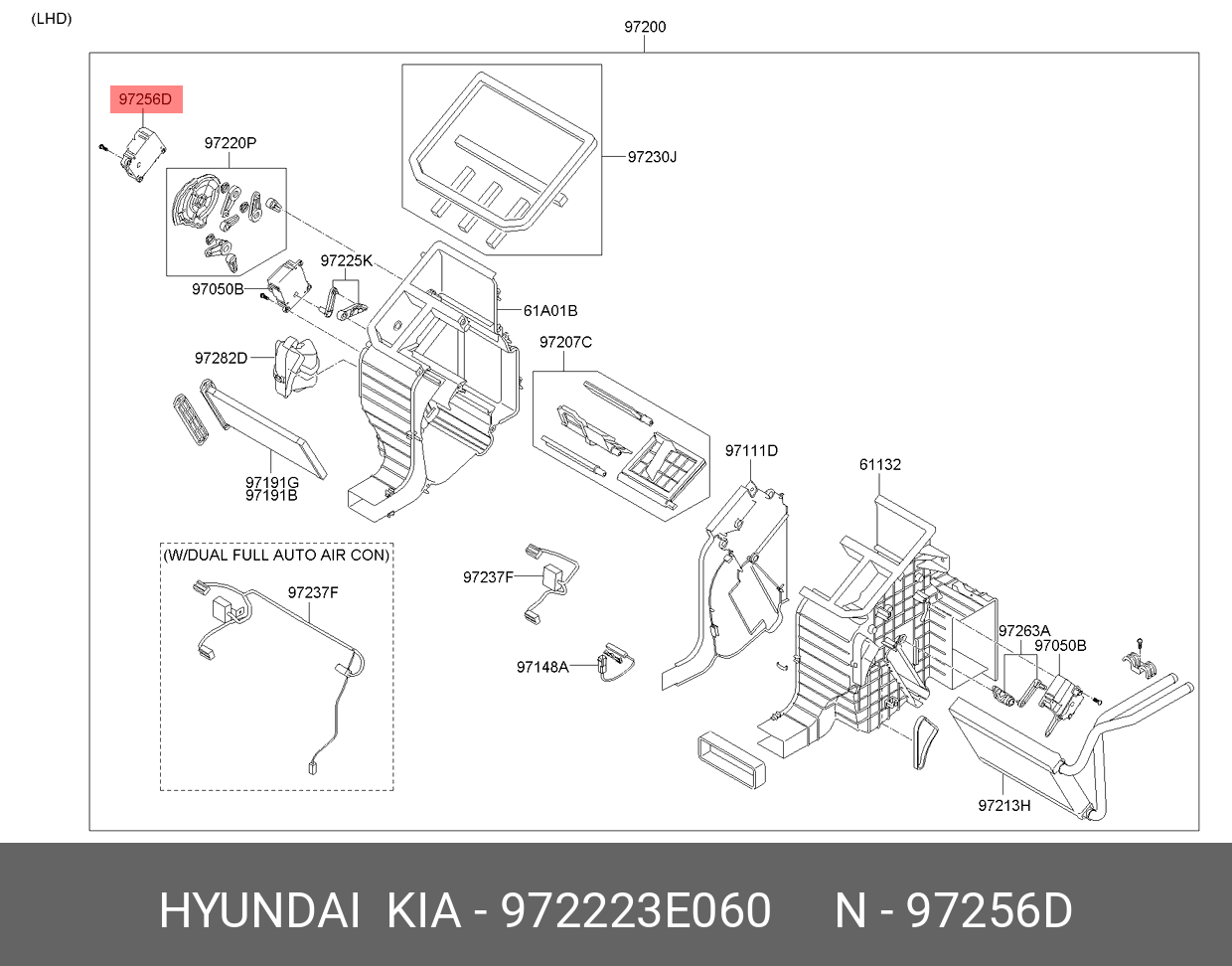 (LHD)

97200

97256D

97220P

97230J

97225K

97050B

61A01B

97282D

97207C

97191G
97191B

97111D

61132

(W/DUAL FULL AUTO AIR CON)

97237F

97237F

97148A

97263A

97050B

97213H

HYUNDAI KIA - 972223E060 N - 97256D