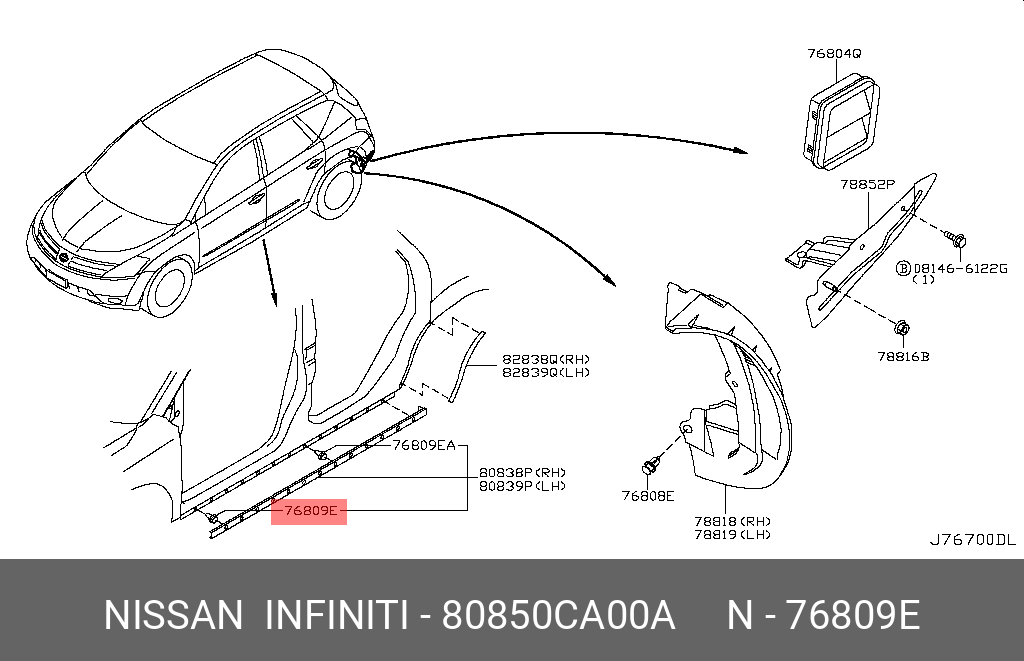 76804Q

78852P

Ⓑ08146-6122G
( 1 )

78816B

82838Q(RH)
82839Q(LH)

76809EA

80838P(RH)
80839P(LH)

76809E

76808E

78818(RH)
78819(LH)

J76700DL

NISSAN INFINITI - 80850CA00A N - 76809E